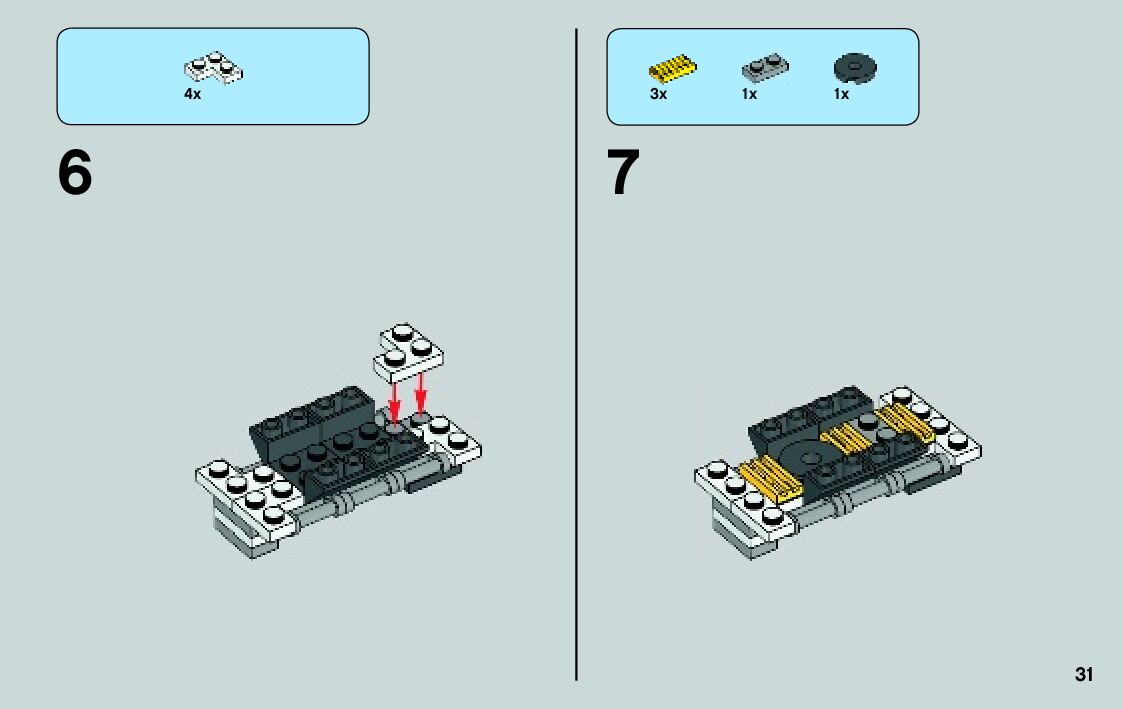 4x

6

3x 1x 1x

7

31