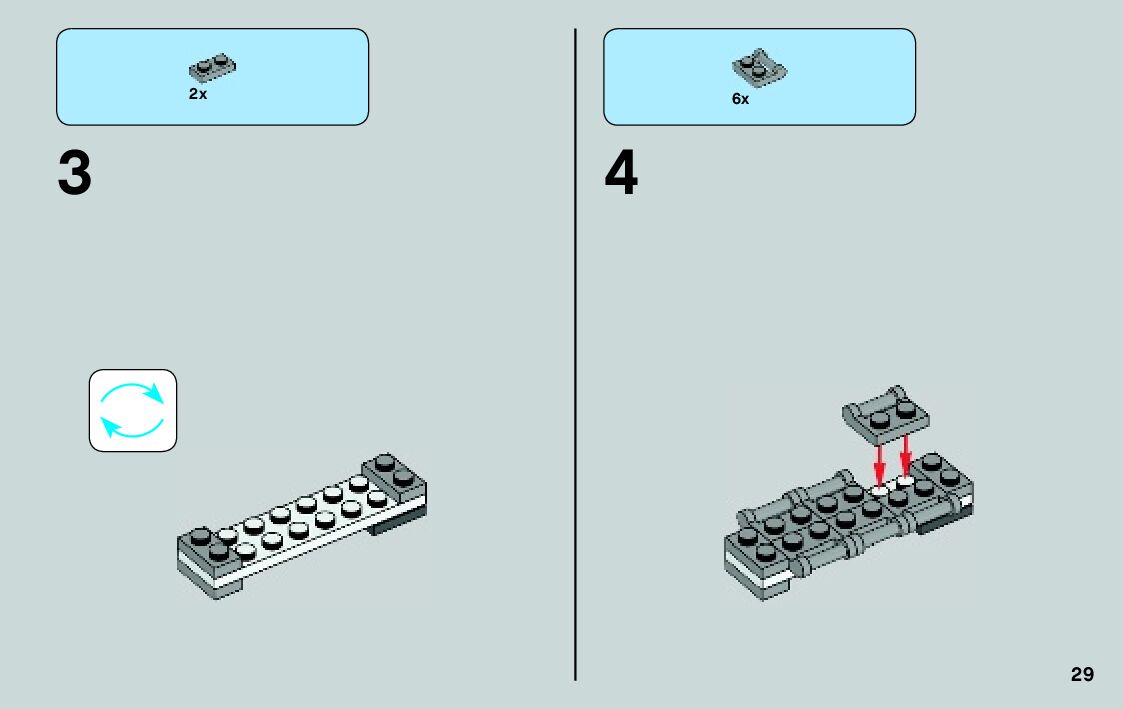 2x

3

6x

4

29