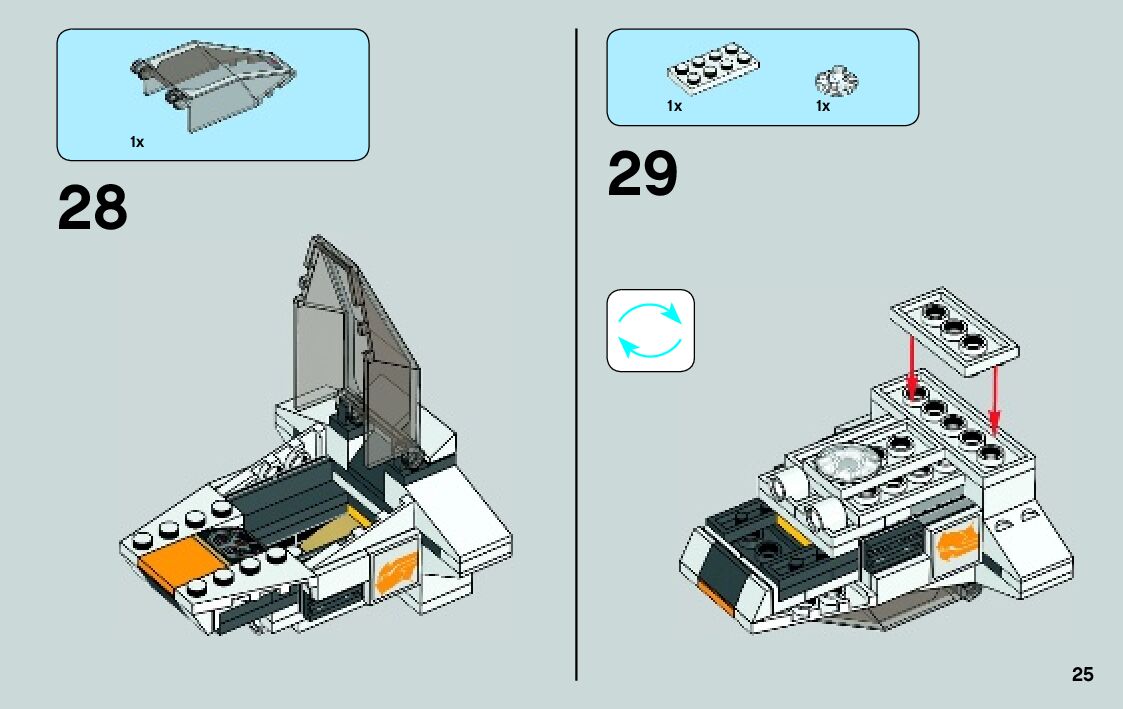 1x

28

1x

1x

29

25