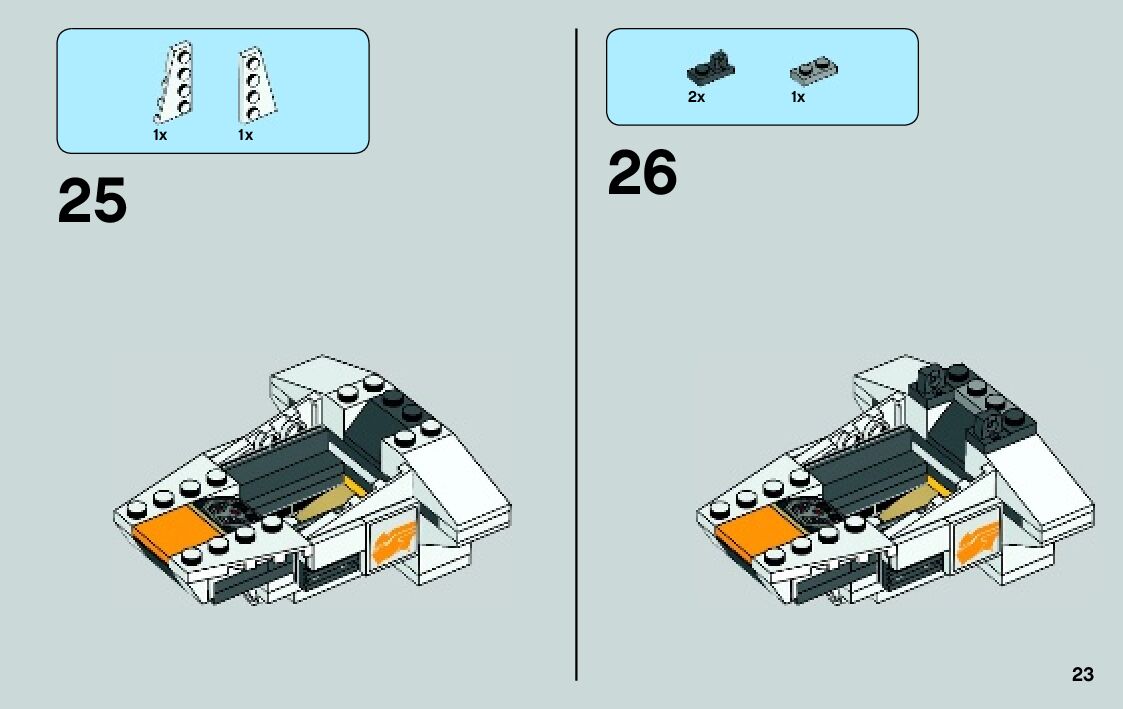 1x 1x

25

2x 1x

26

23