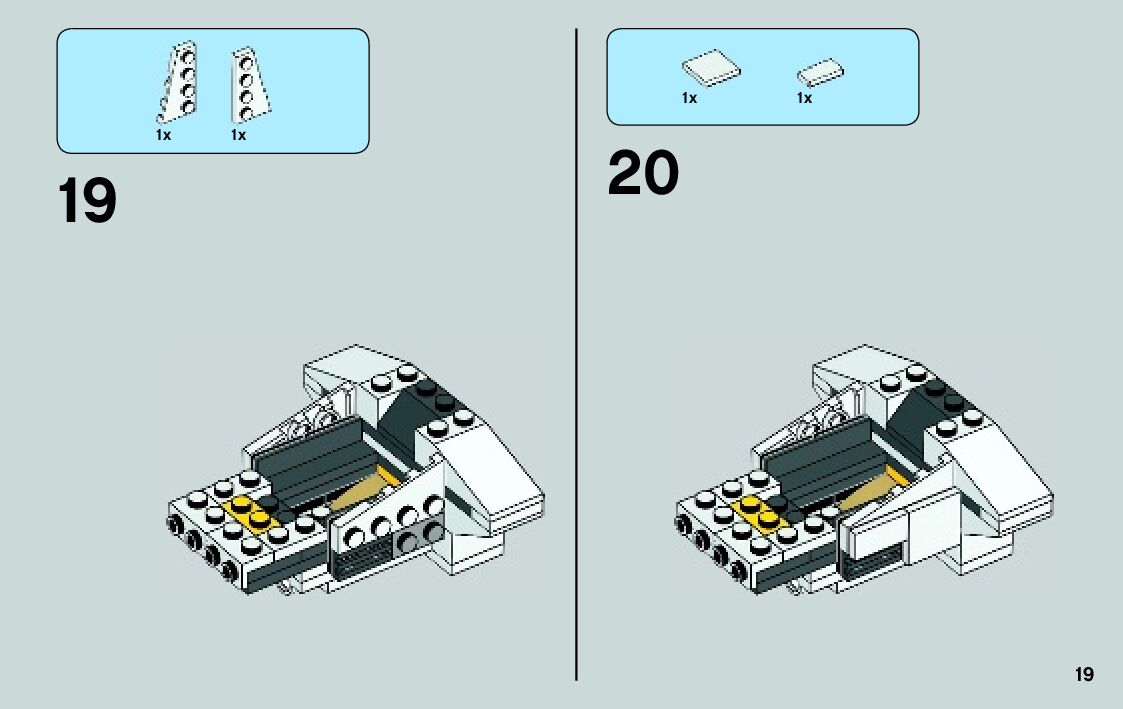 1x 1x

19

1x 1x

20

19