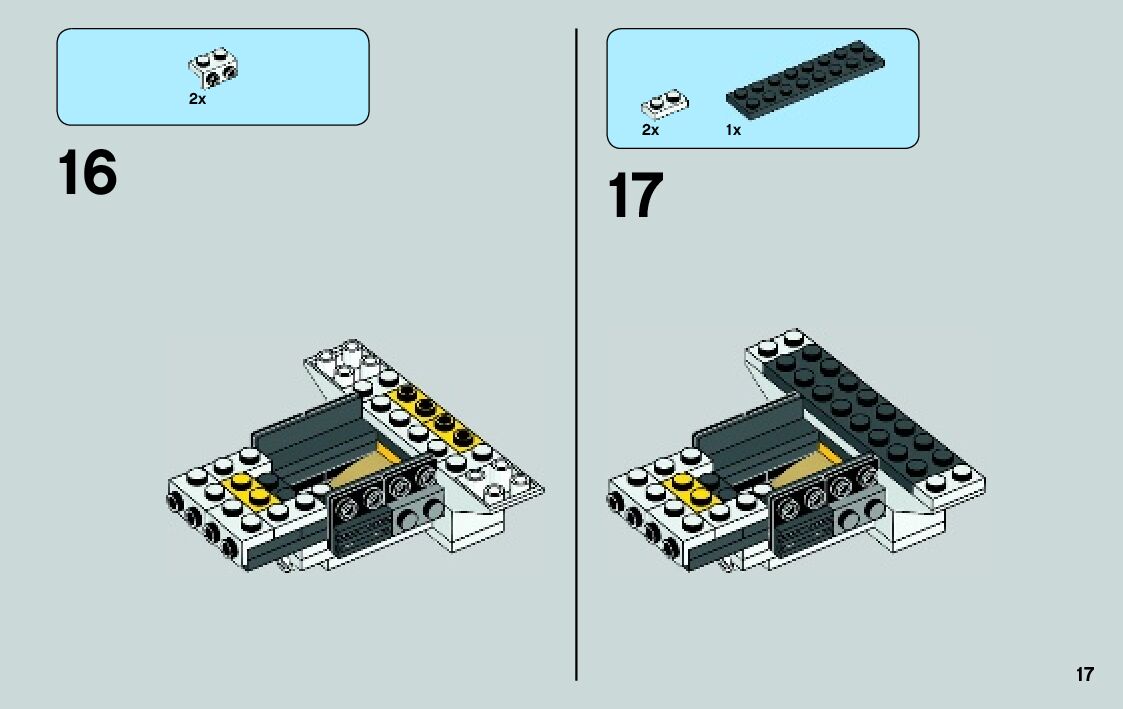 2x

16

2x 1x

17

17