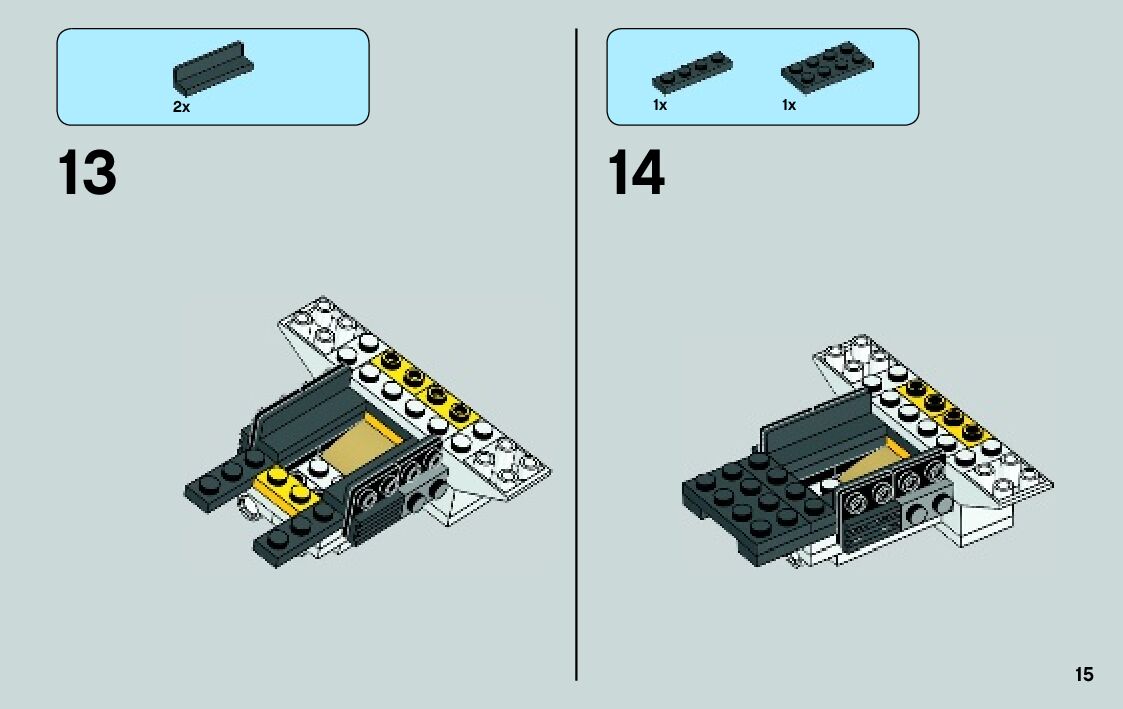 2x

13

1x 1x

14

15