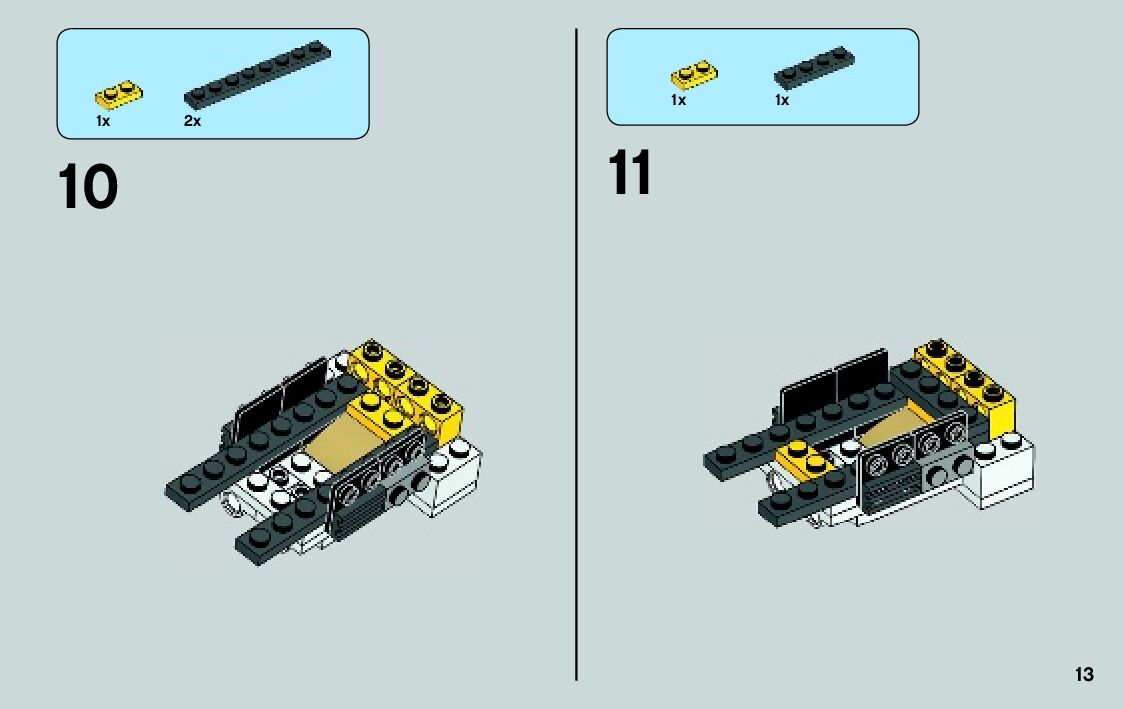 1x 2x

10

1x 1x

11

13