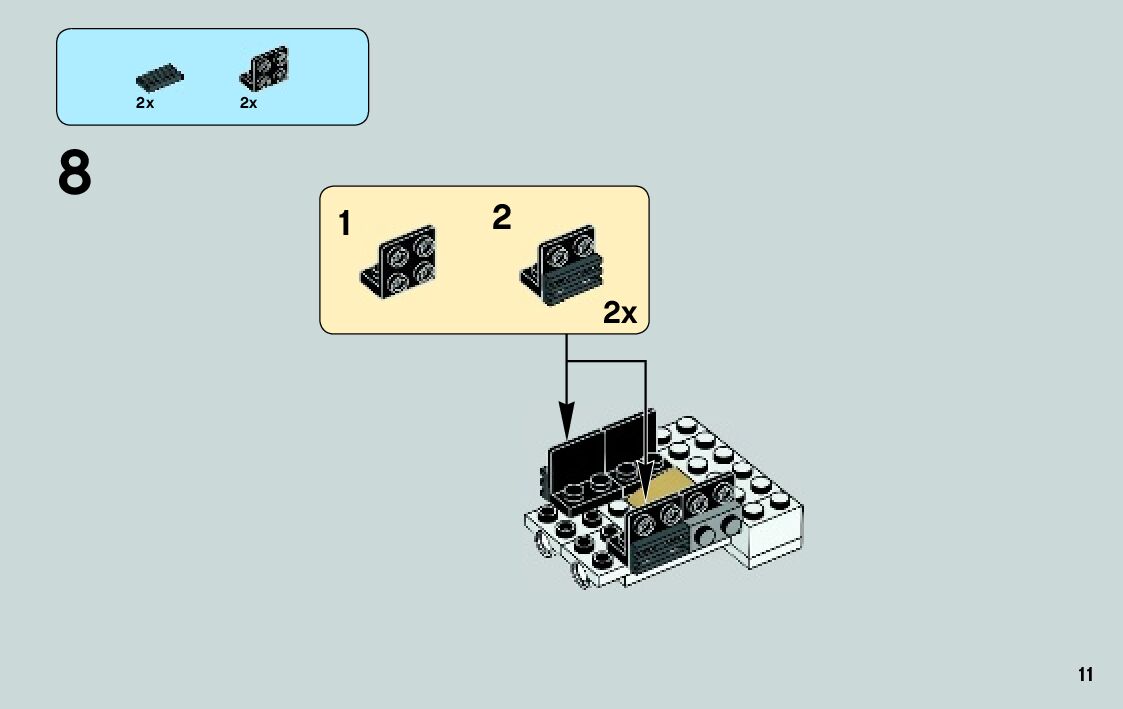 2x 2x

8

1 2

2x

11