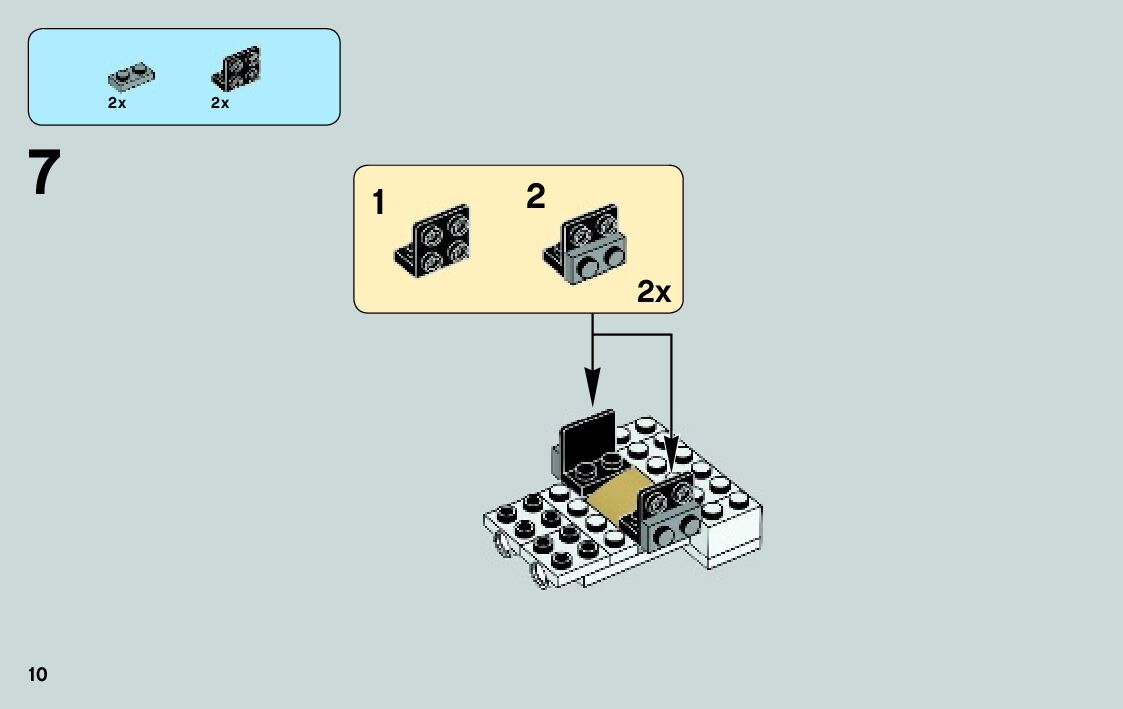 2x 2x

7

1

2

2x

10