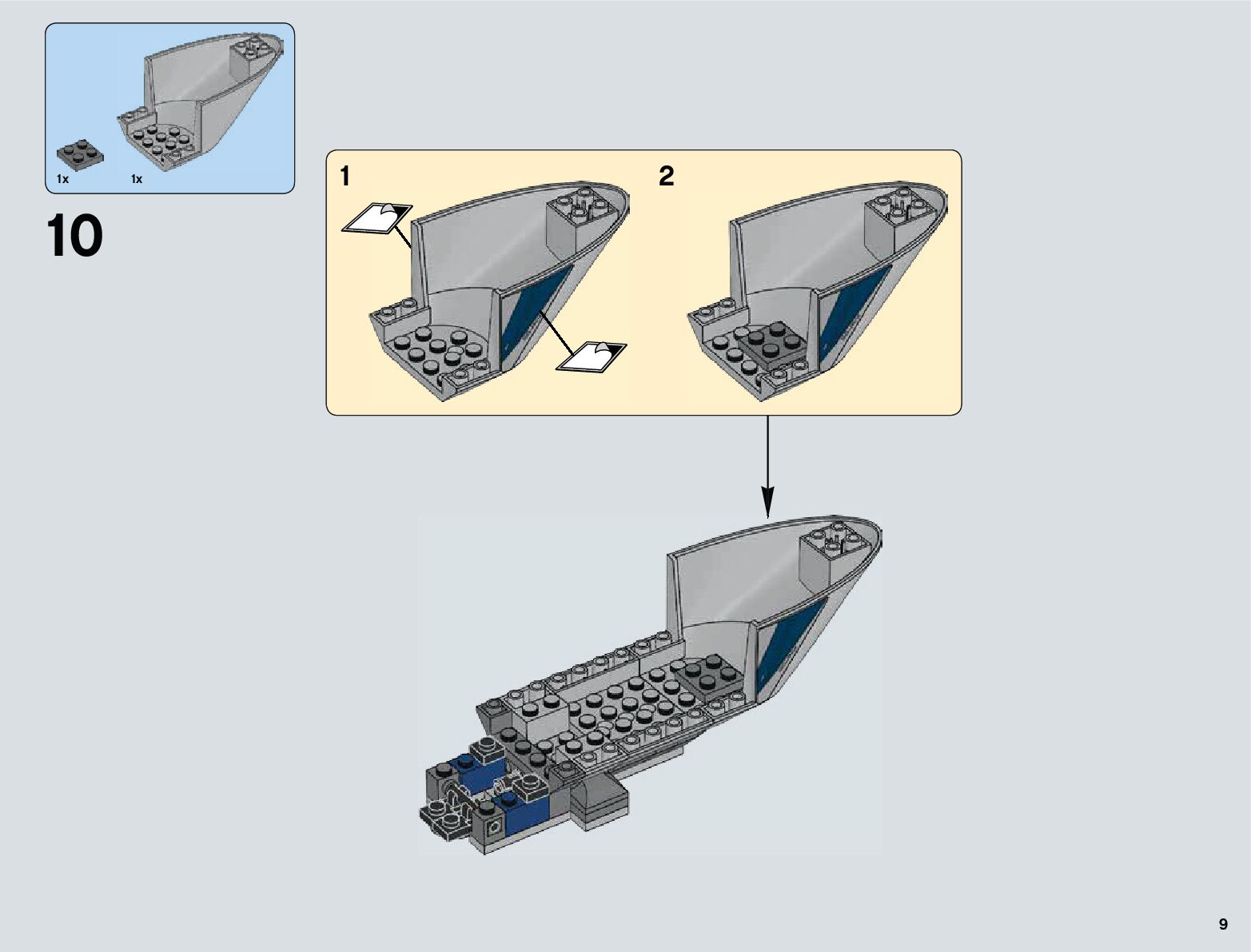 1x 1x

10

1

2

9