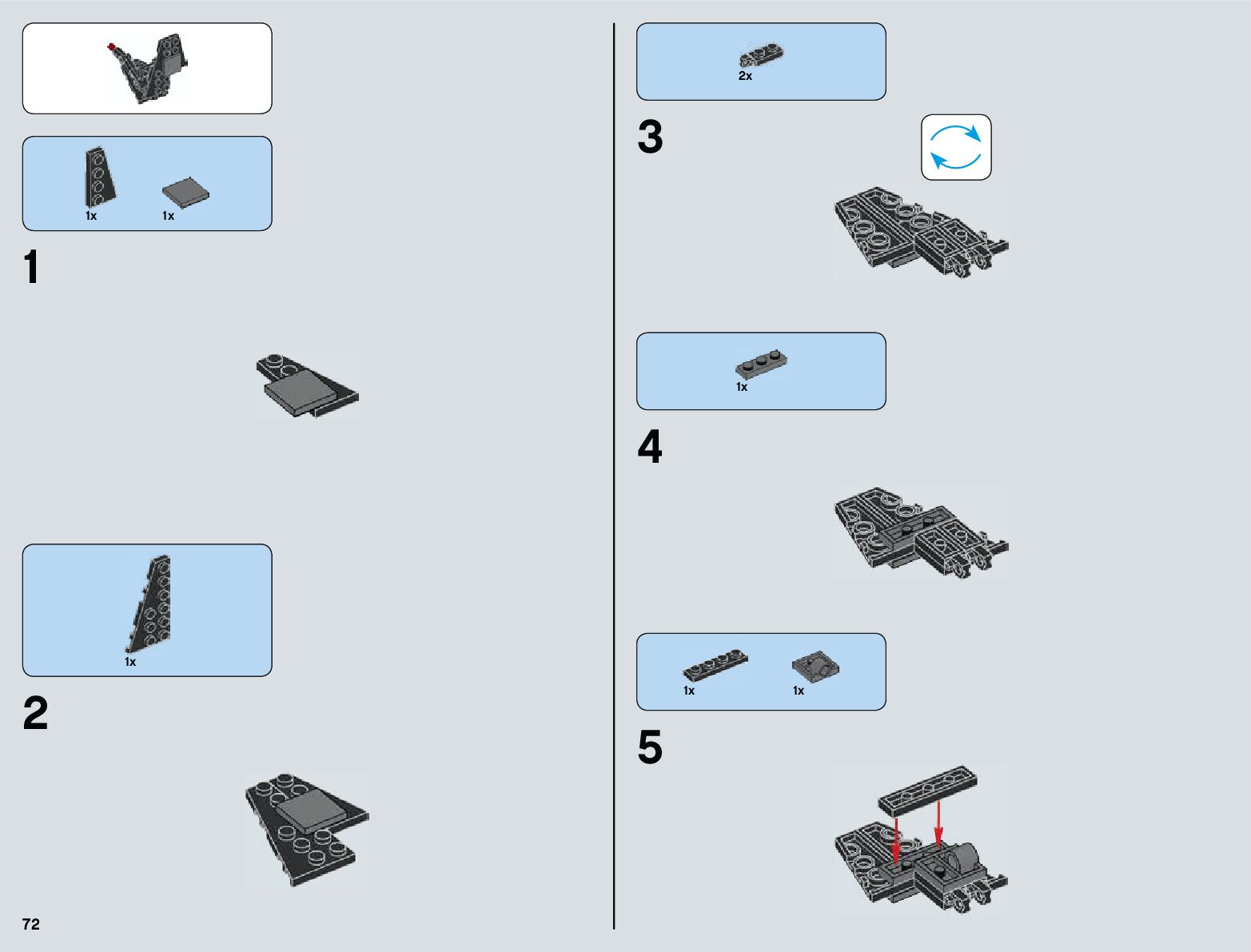 1x 1x

1

1x

2

72

2x

3

1x

4

1x 1x

5