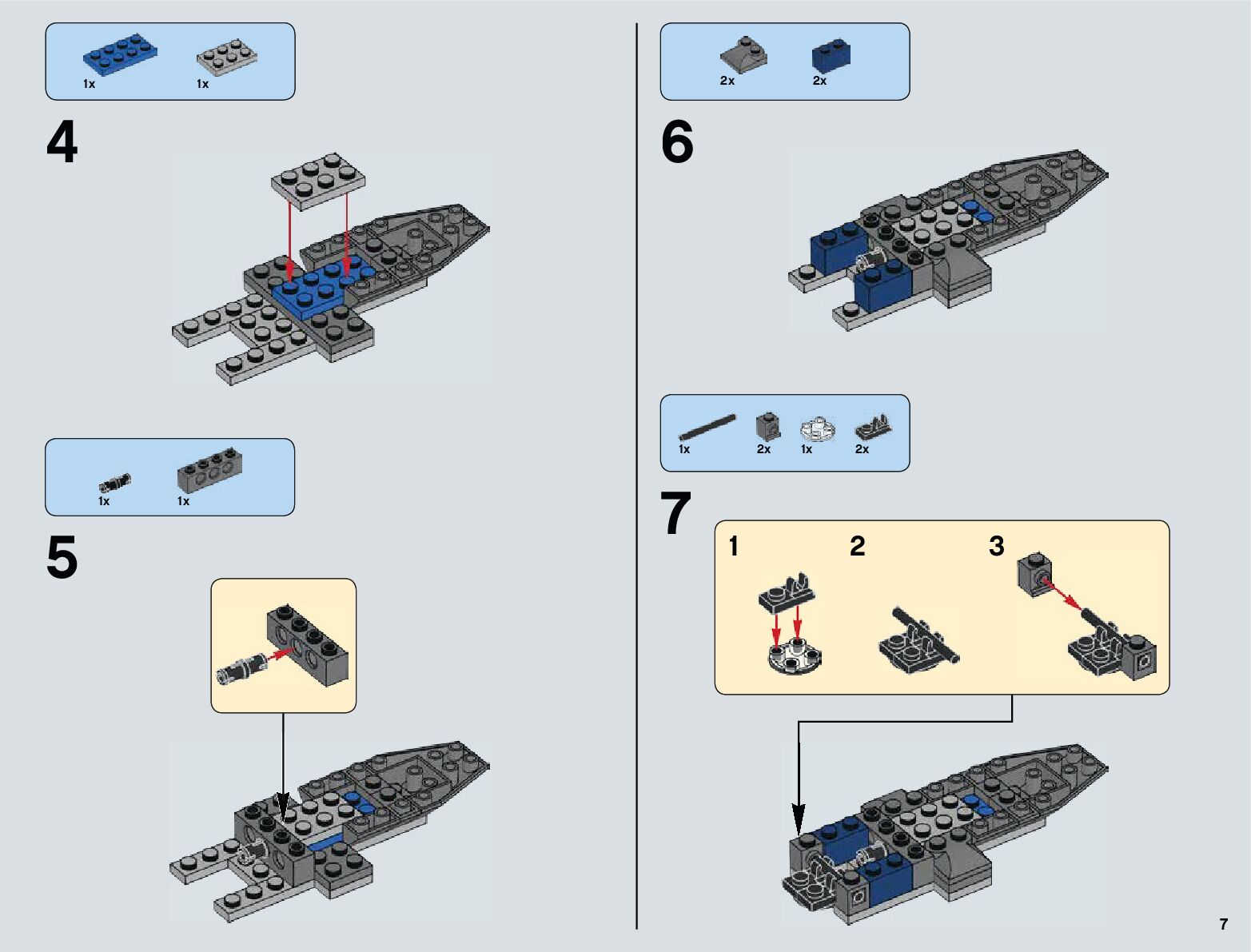 1x 1x

4

1x 1x

5

2x 2x

6

1x 2x 1x 2x

7

1 2 3

7