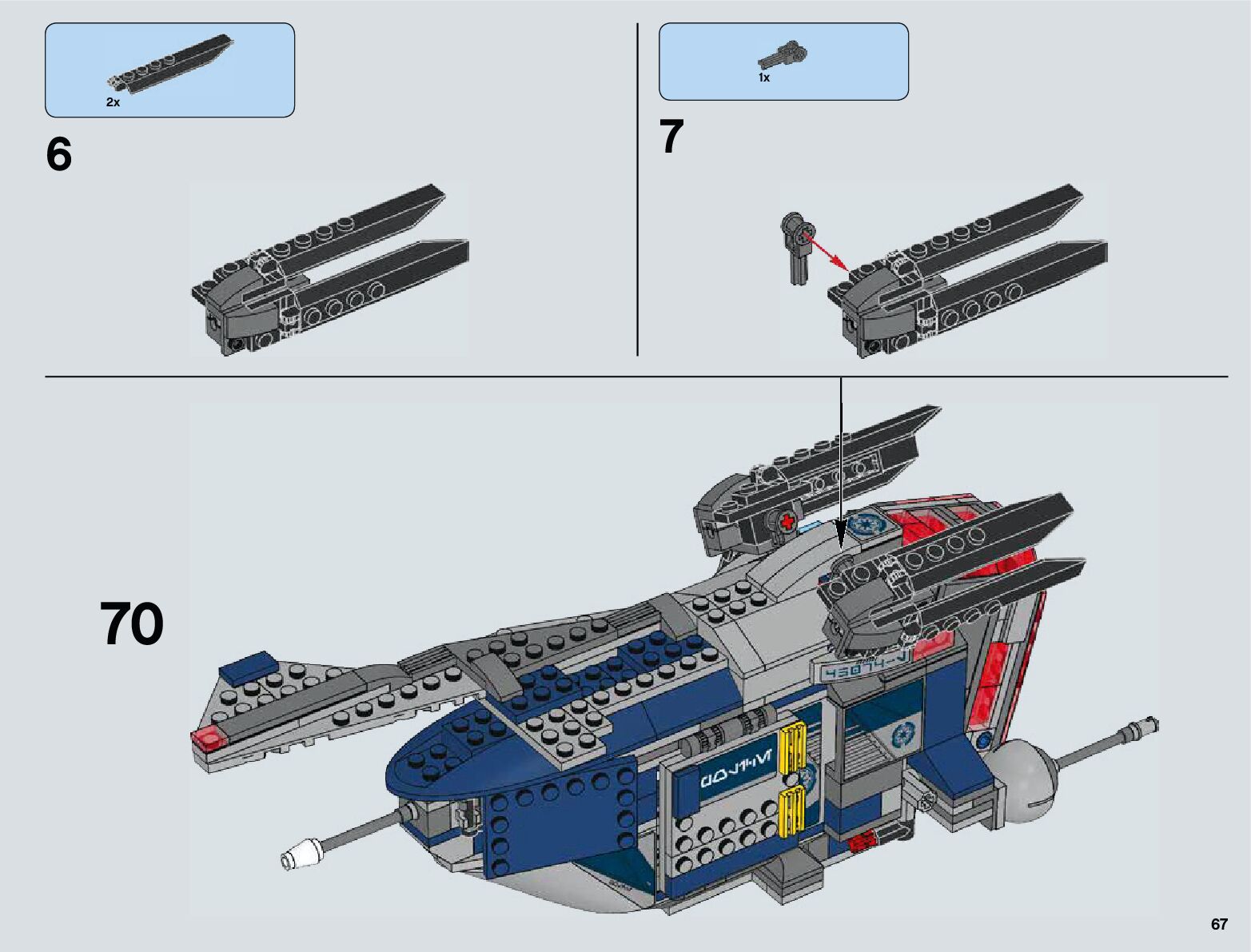 2x

6

1x

7

70

67