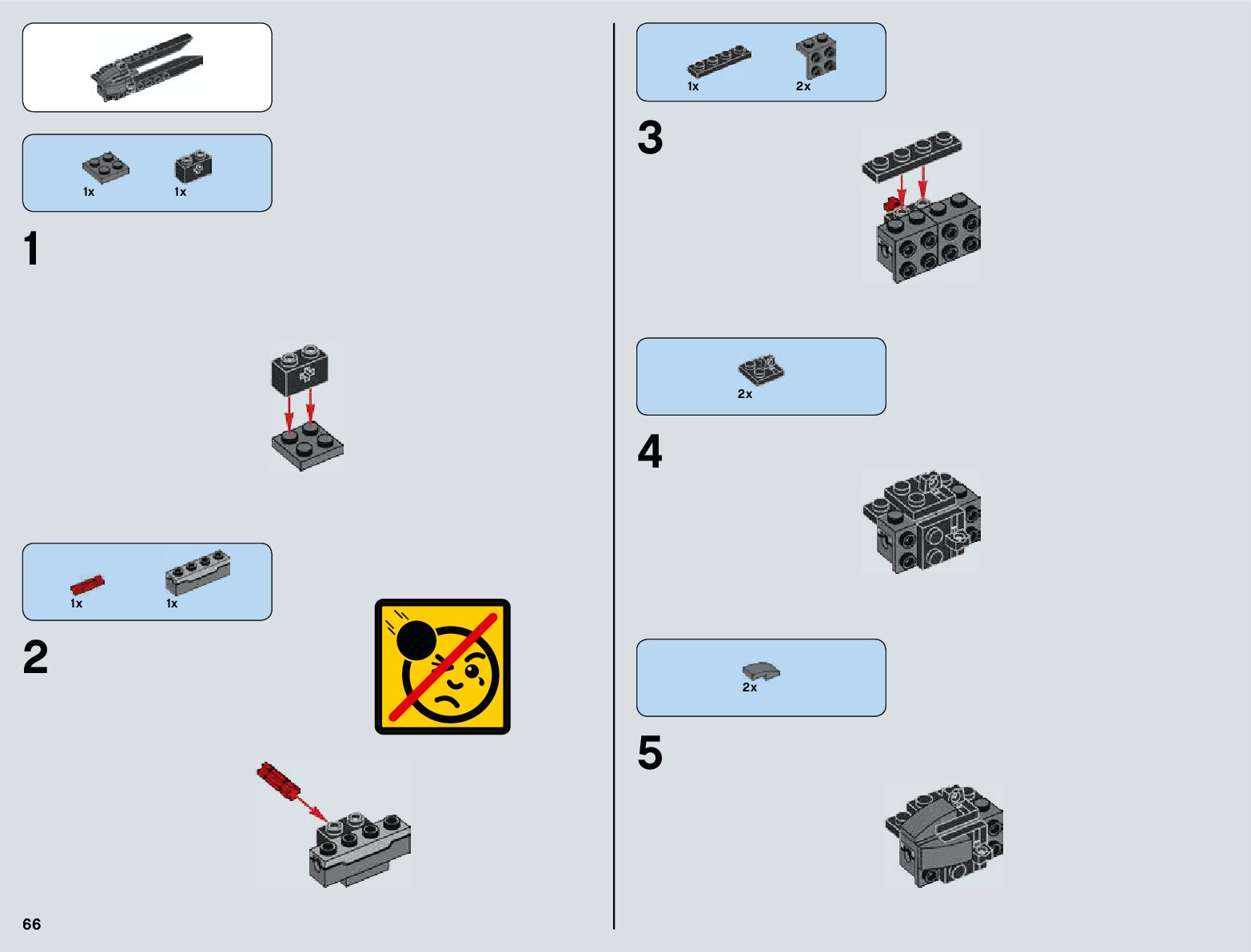 1x 1x

1

1x 1x

2

66

1x 2x

3

2x

4

2x

5