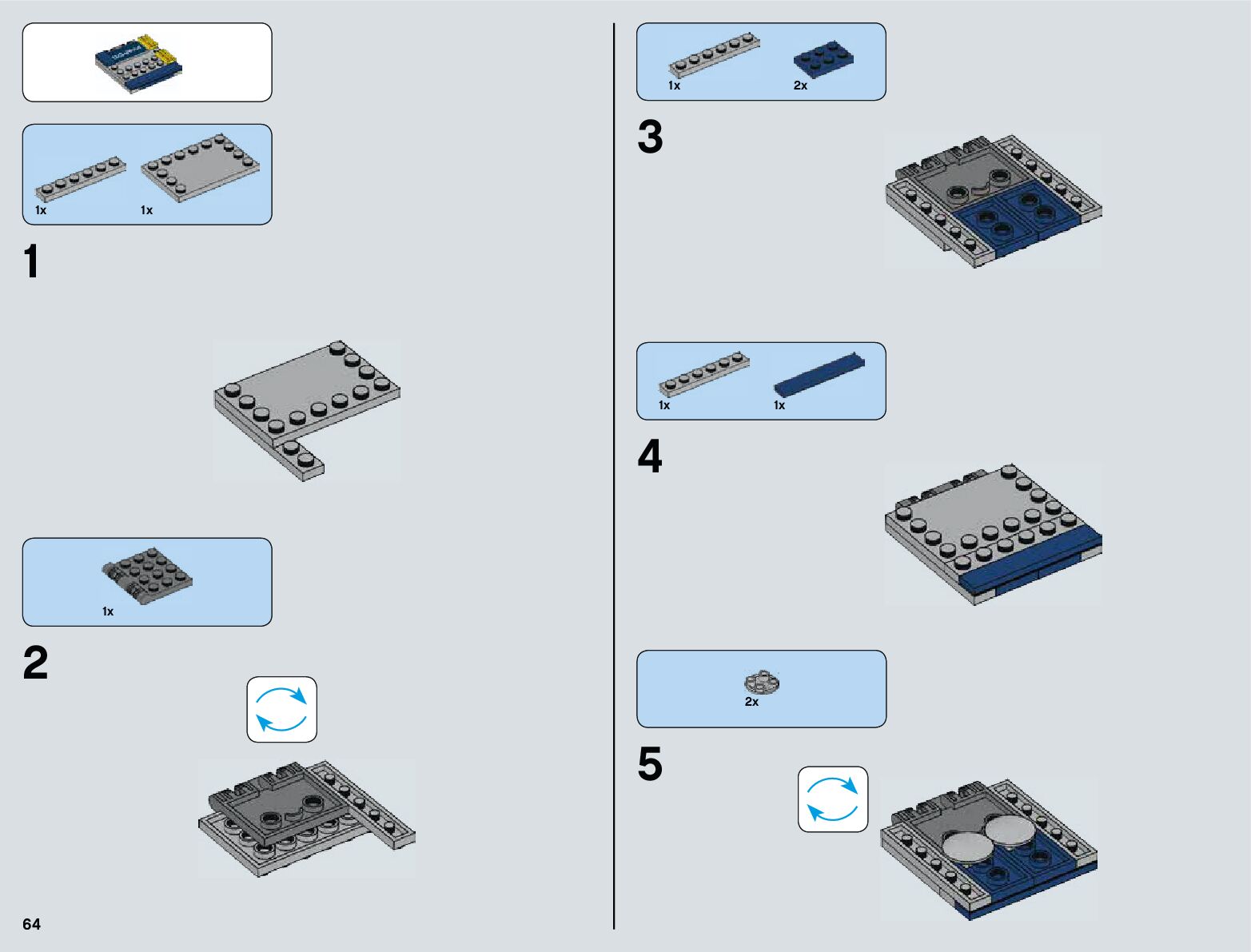 1x 1x

1

1x

2

64

1x 2x

3

1x 1x

4

2x

5