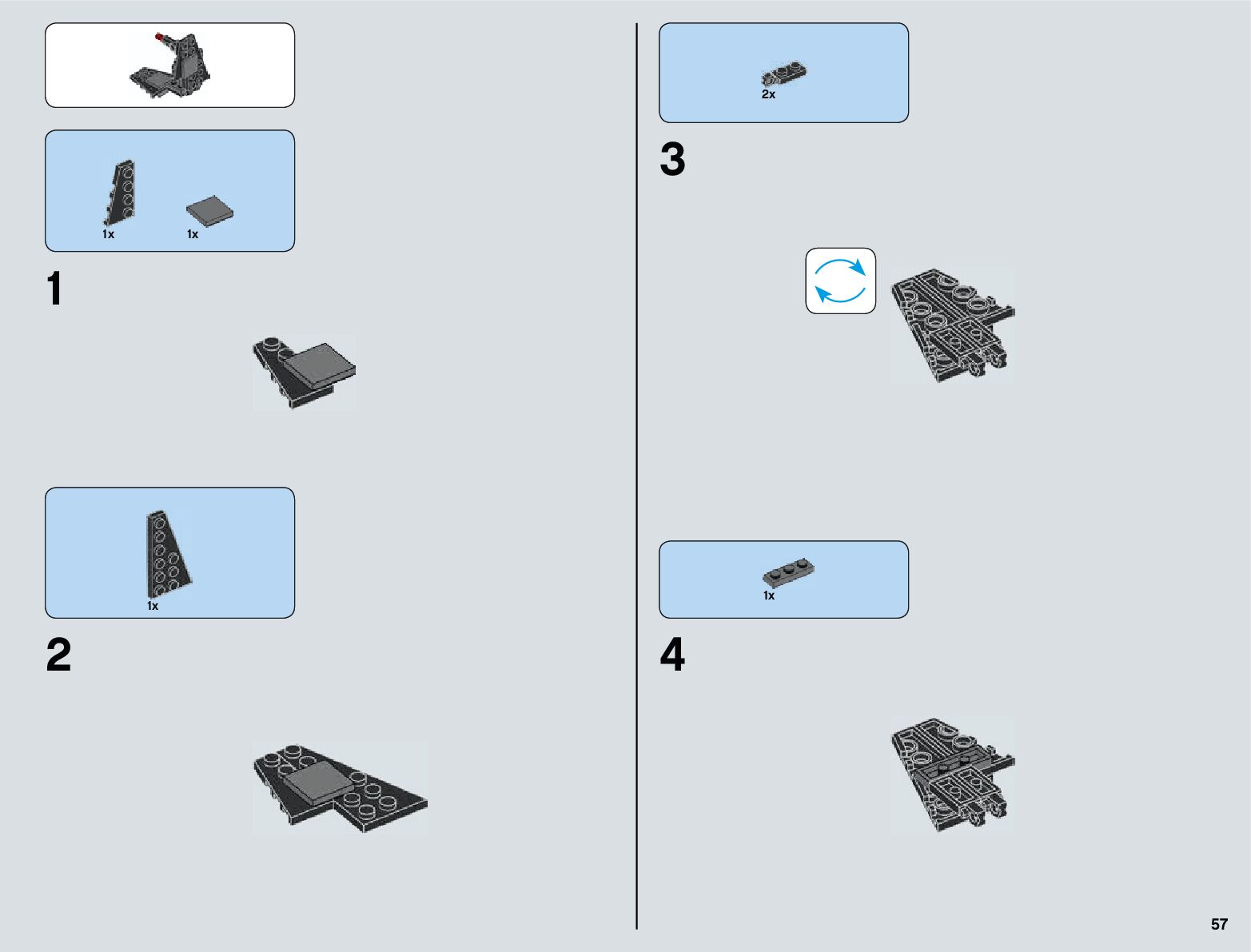 1x 1x

1

1x

2

2x

3

1x

4

57