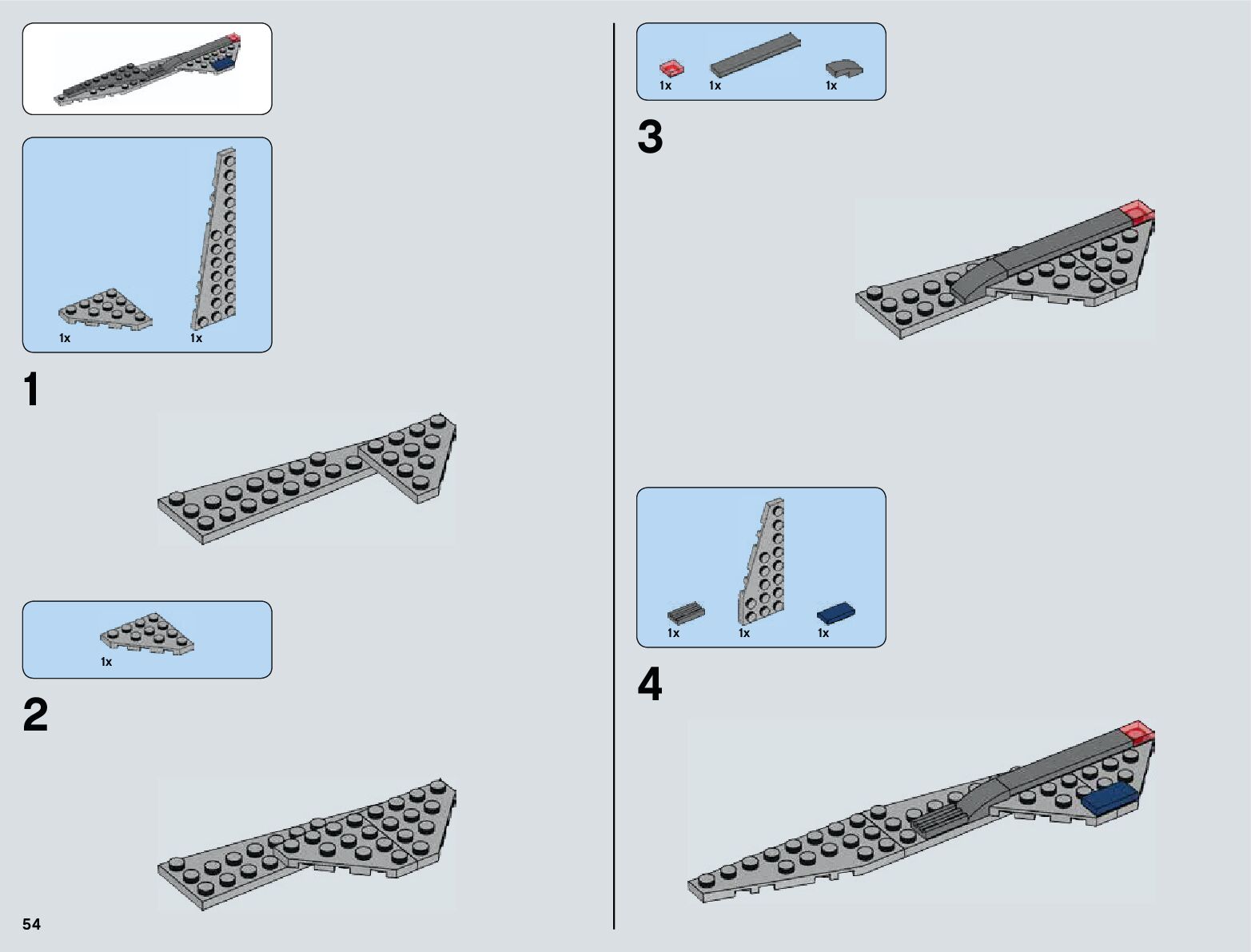 1x 1x

1

1x

2

54

1x 1x 1x

3

1x 1x 1x

4