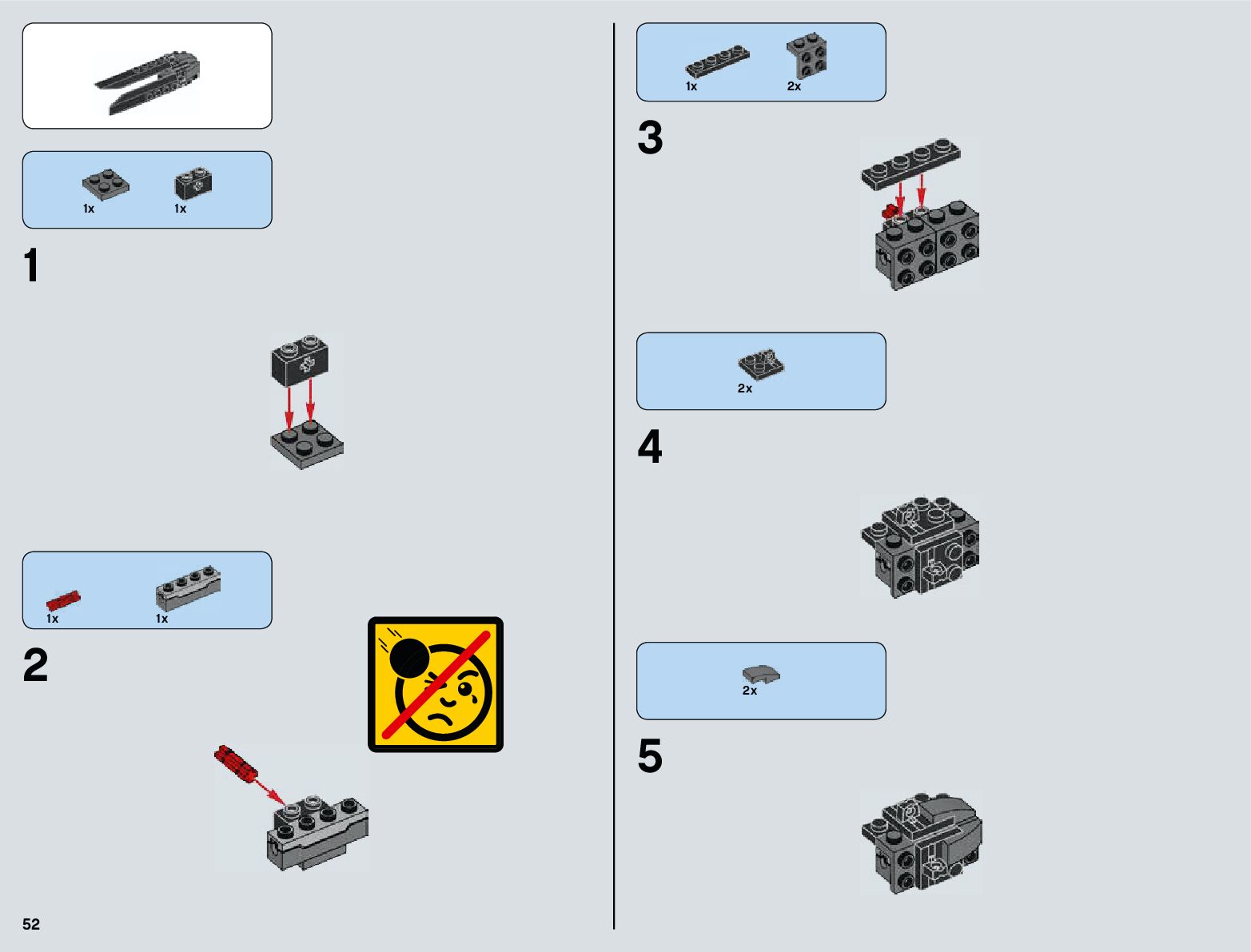 1x 1x

1

1x 1x

2

52

1x 2x

3

2x

4

2x

5