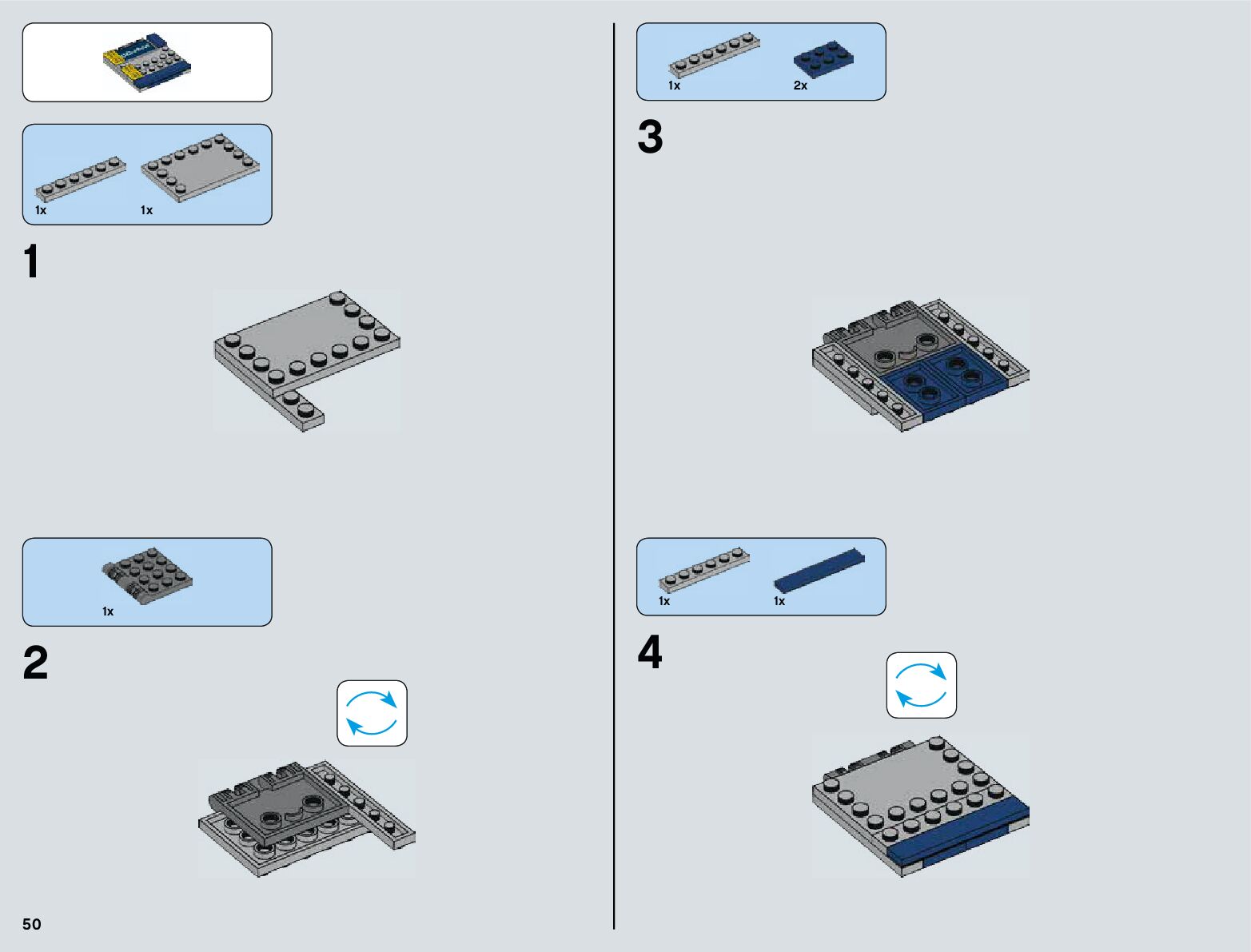 1x 1x

1

1x

2

50

1x 2x

3

1x 1x

4