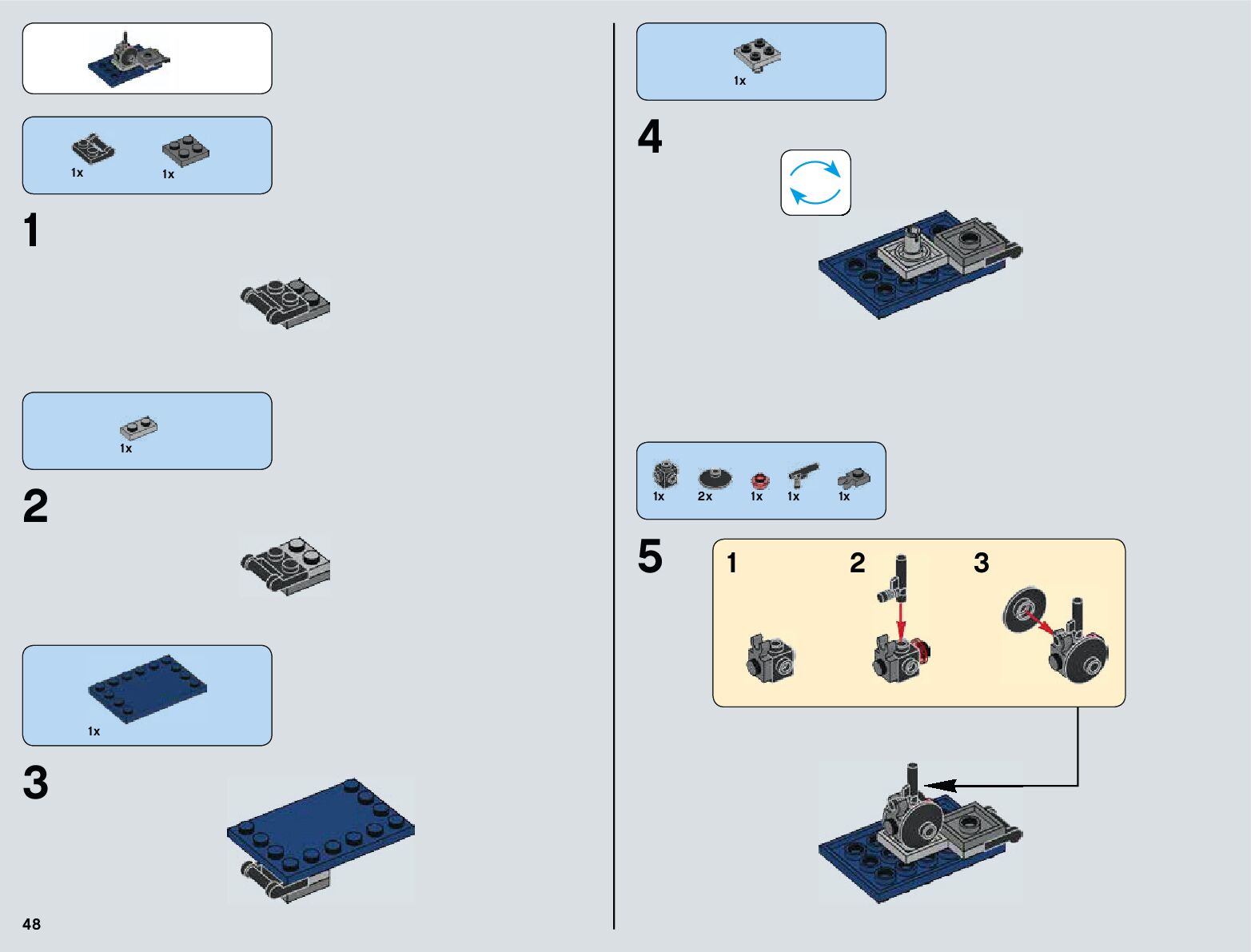 1x 1x

1

1x

2

1x

3

48

1x

4

1x 2x 1x 1x 1x

5

1 2 3