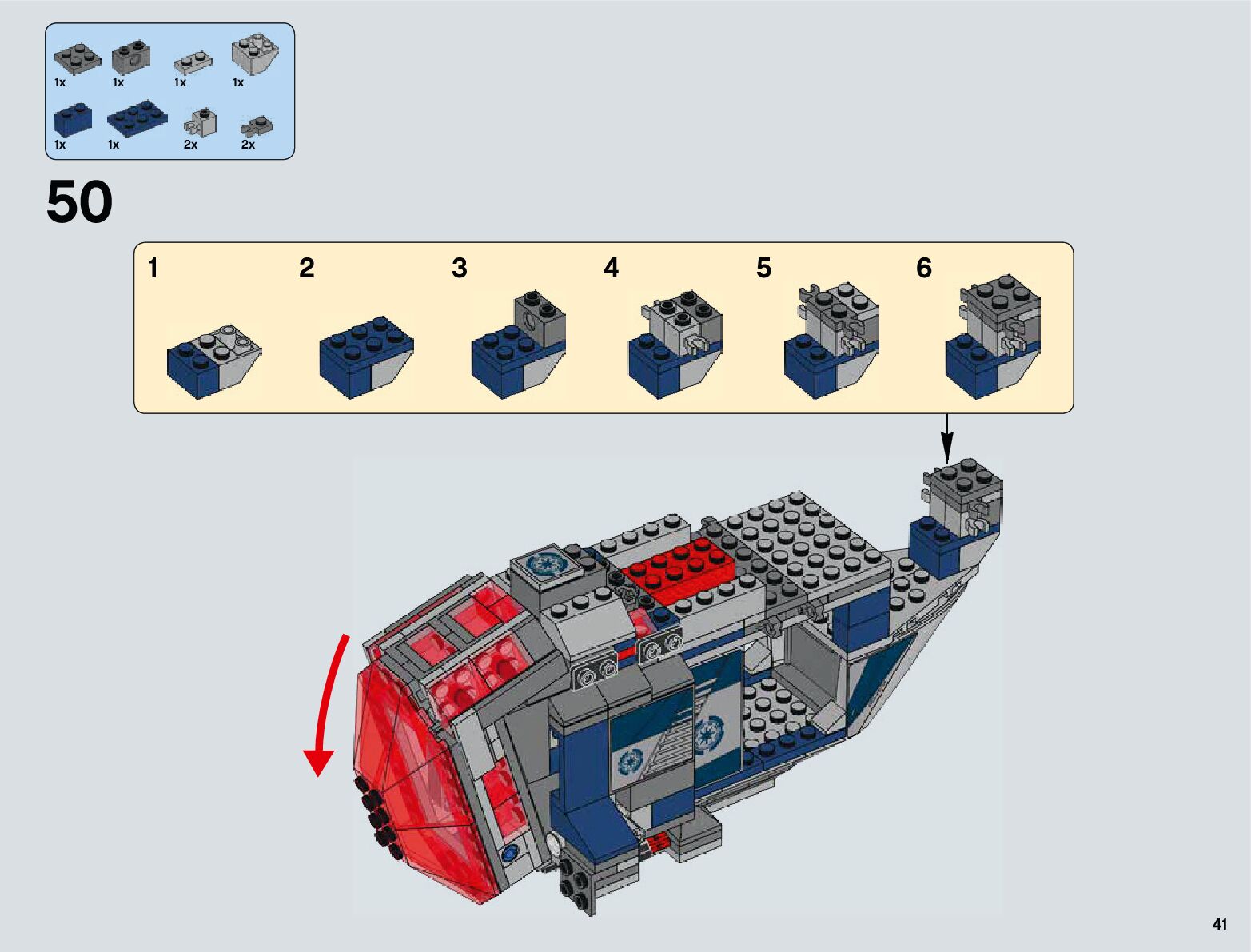 1x 1x 1x 1x

1x 1x 2x 2x

50

1 2 3 4 5 6

41