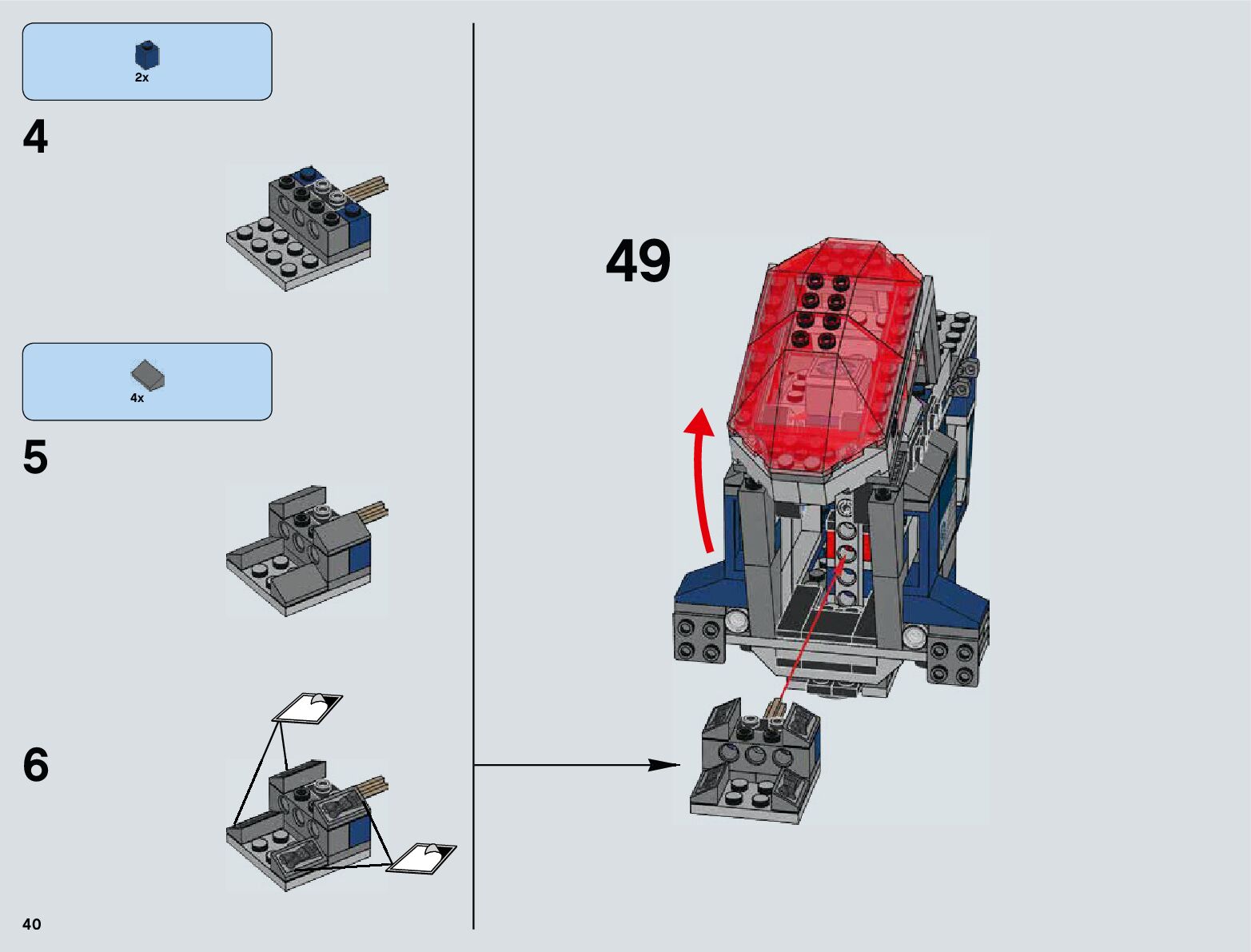 2x

4

4x

5

6

49

40