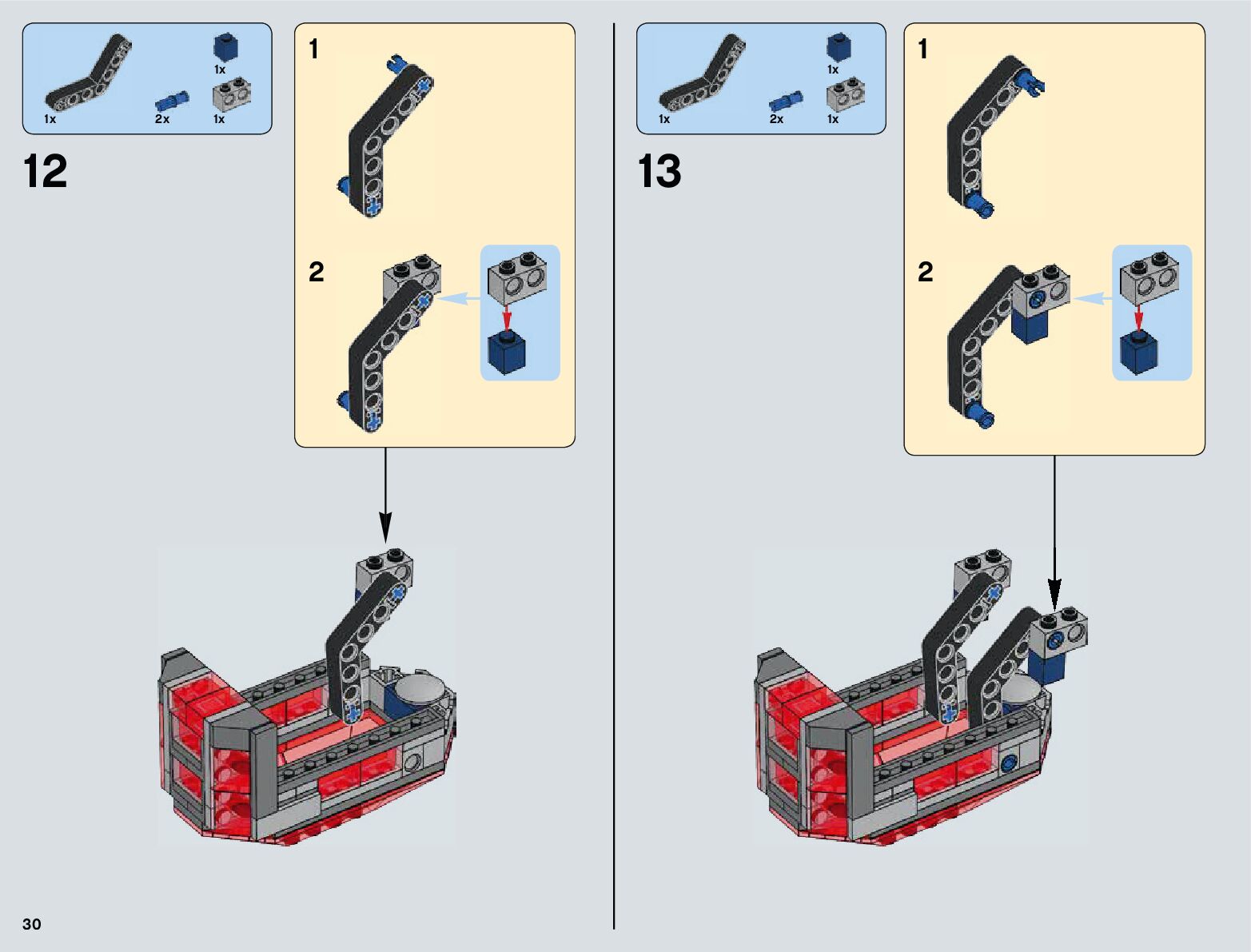 1x
1x
2x
1x

12

1

2

1x
1x
2x
1x

13

1

2

30