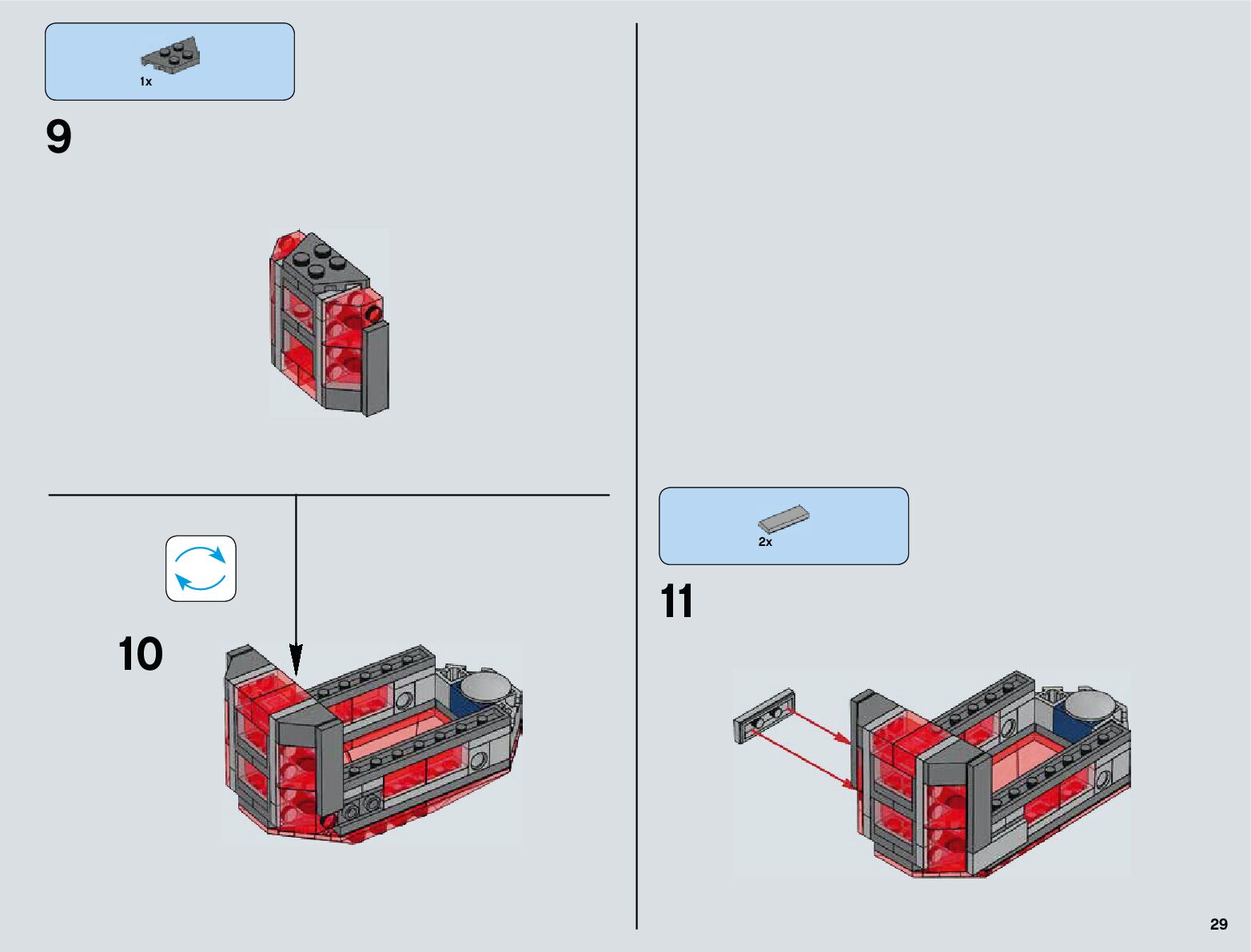 1x

9

10

2x

11

29