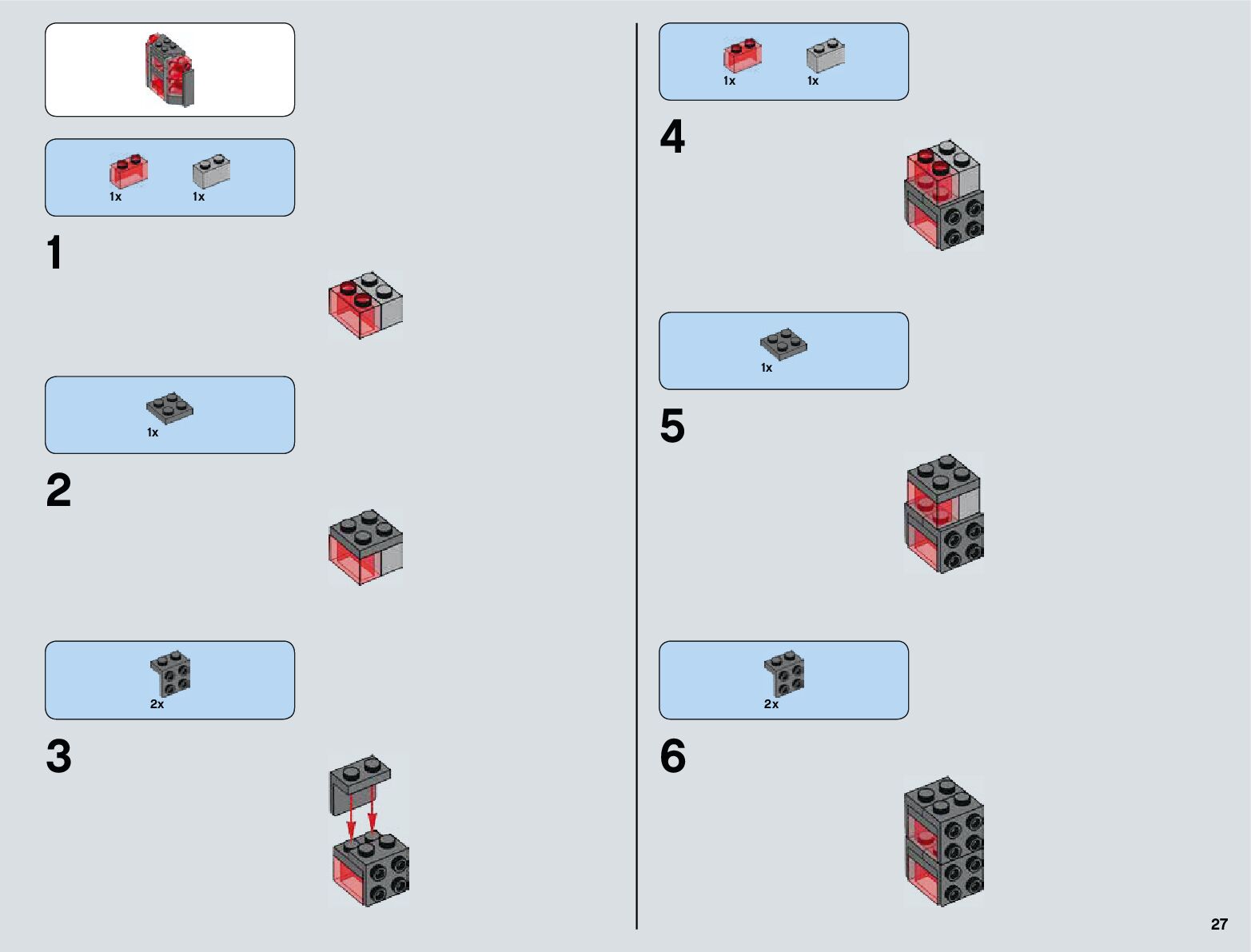 1x 1x

1

1x

2

2x

3

1x 1x

4

1x

5

2x

6

27