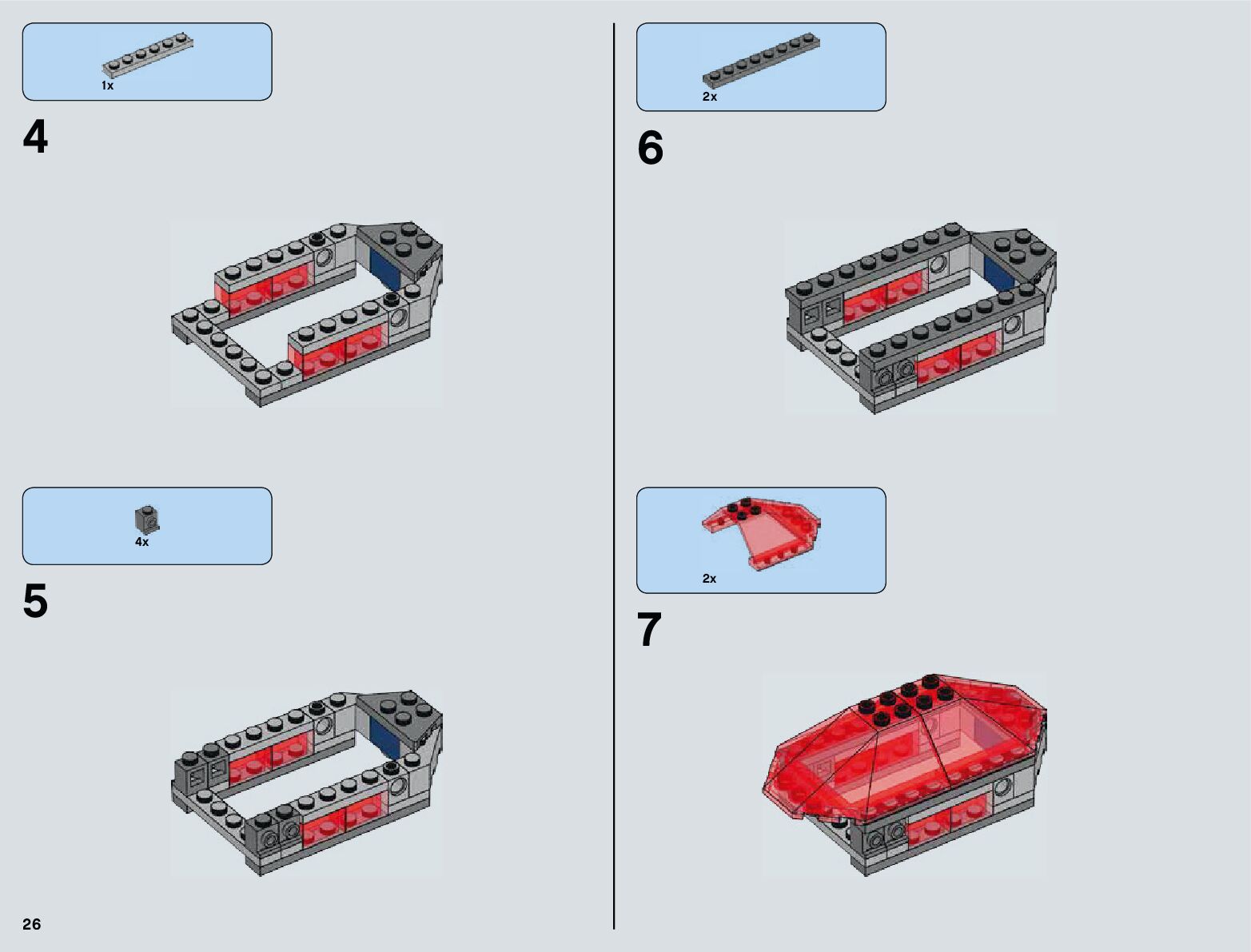 1x

4

4x

5

26

2x

6

2x

7