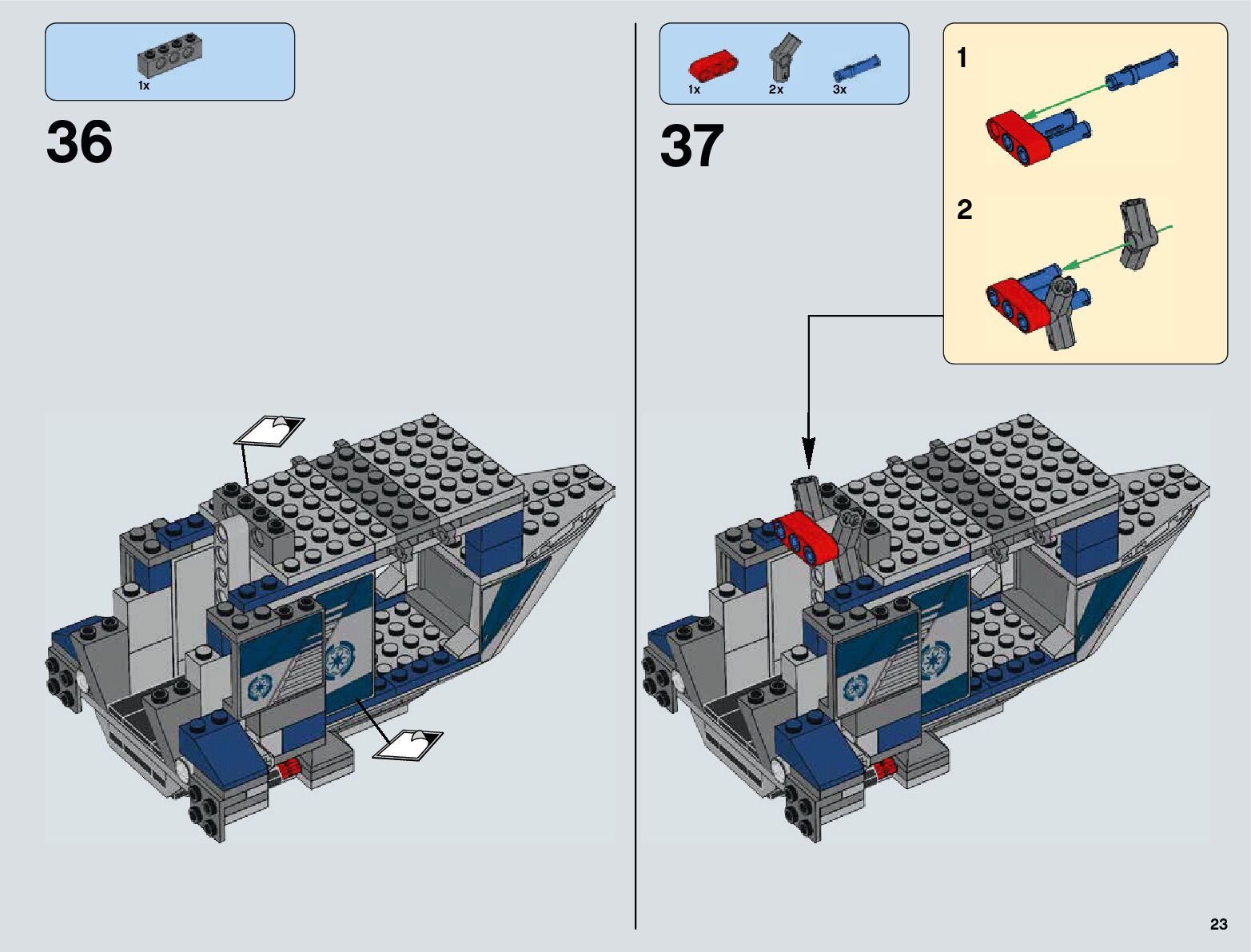 1x

36

1x 2x 3x

37

1

2

23