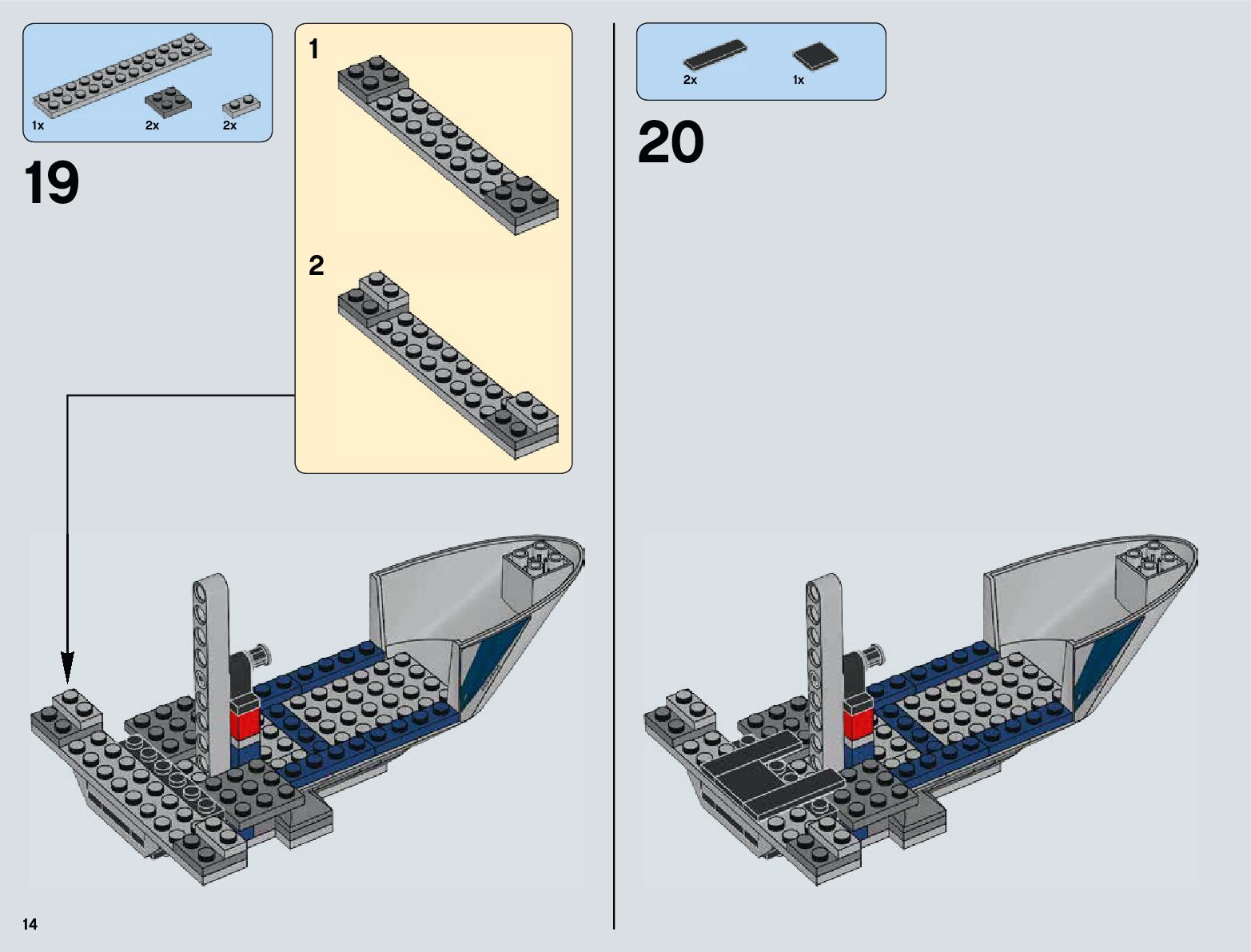 1x
2x
2x

19

1

2

2x
1x

20

14