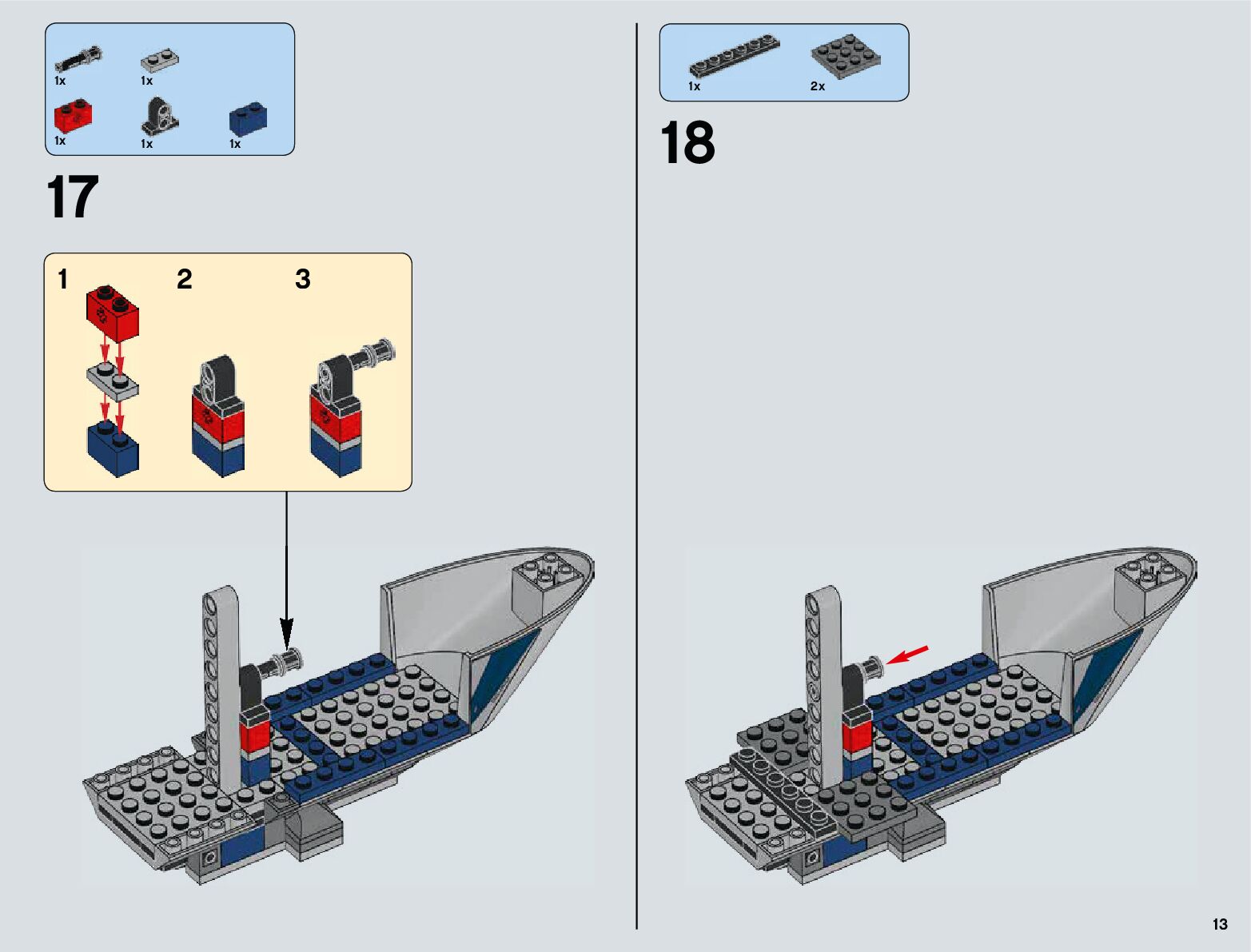 1x 1x
1x 1x 1x

17

1 2 3

1x 2x

18

13