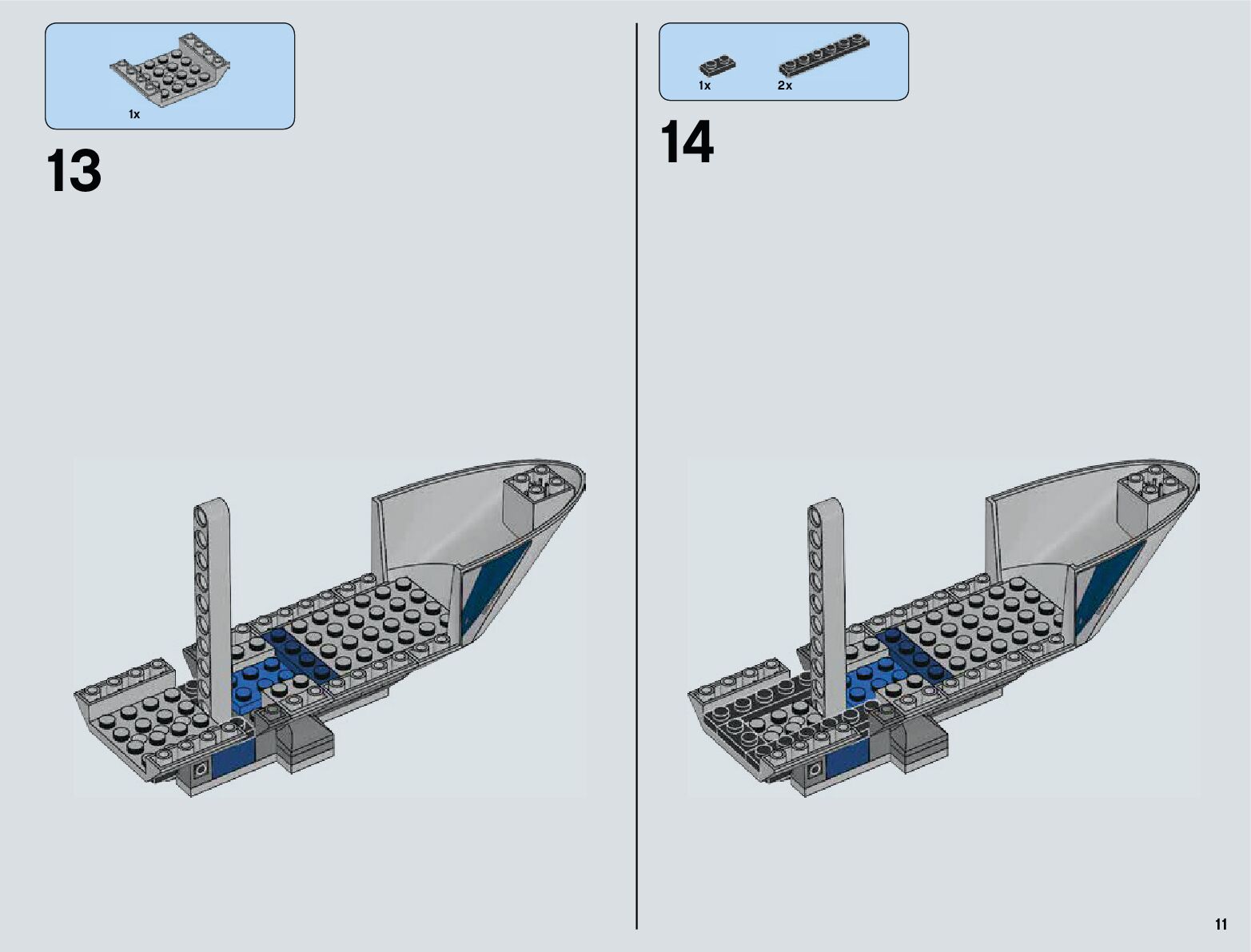 1x

13

1x 2x

14

11