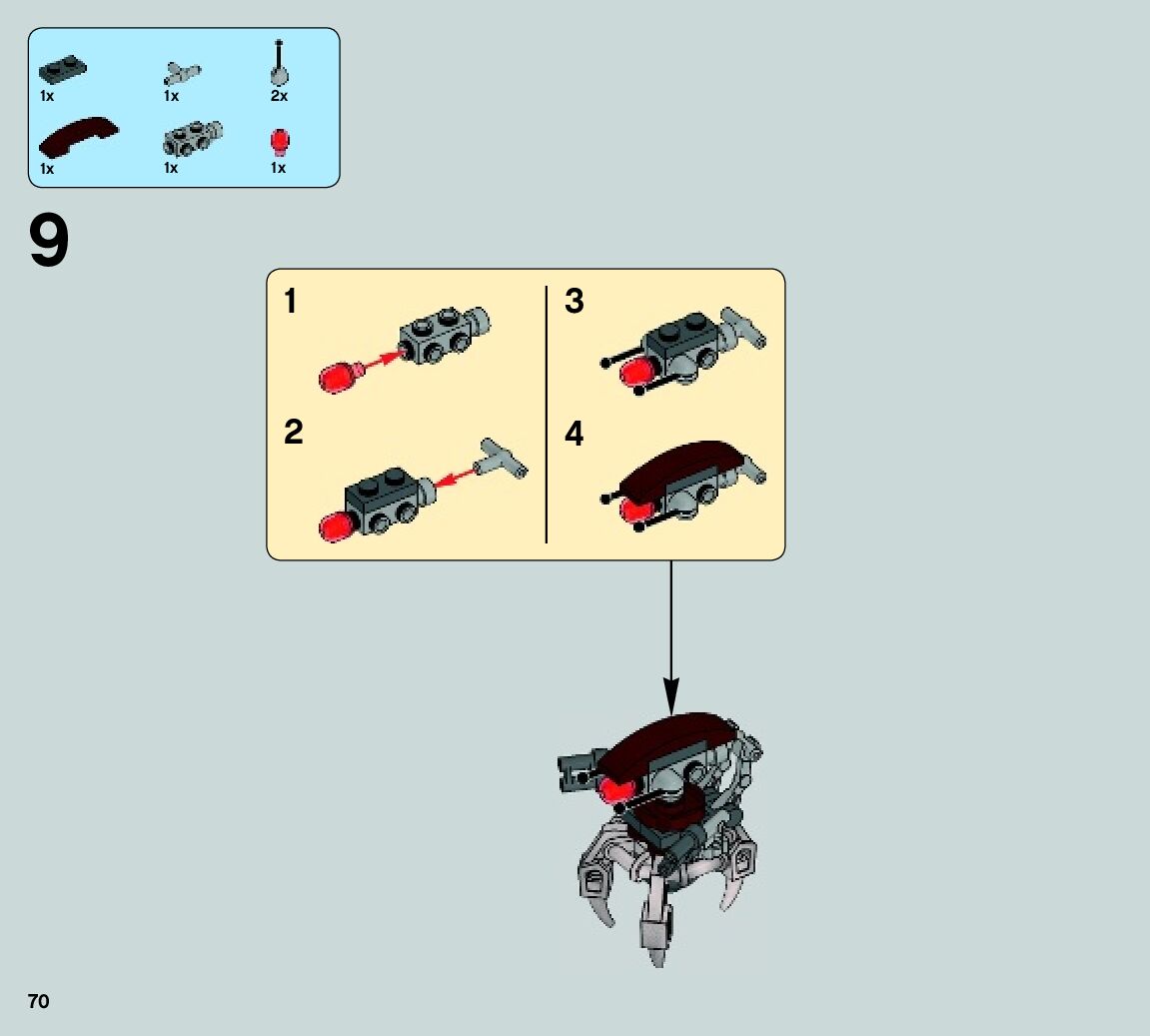 1x 1x 2x
1x 1x 1x

9

1

2

3

4

70