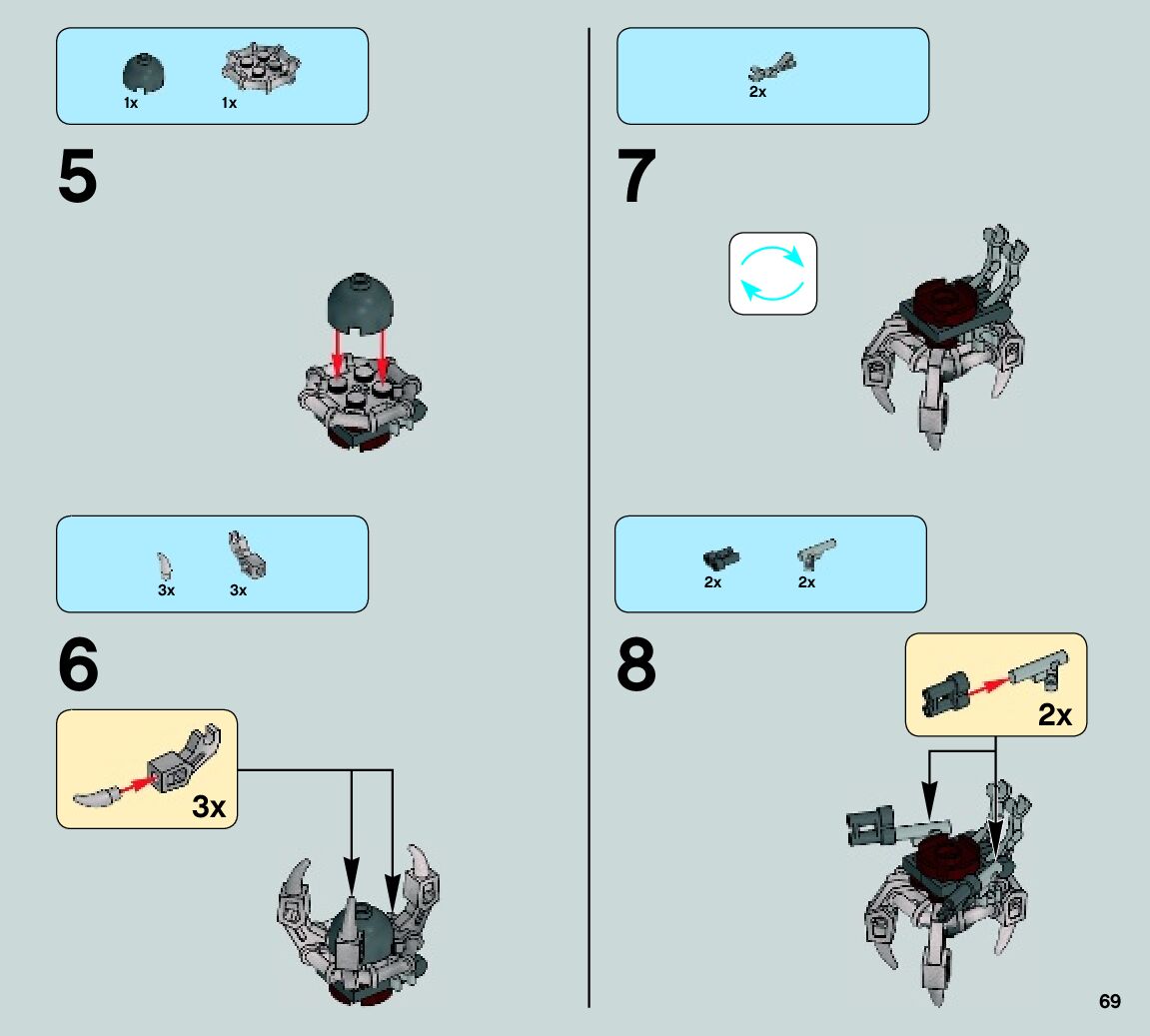 1x 1x

5

3x 3x

6

3x

2x

7

2x 2x

8

2x

69