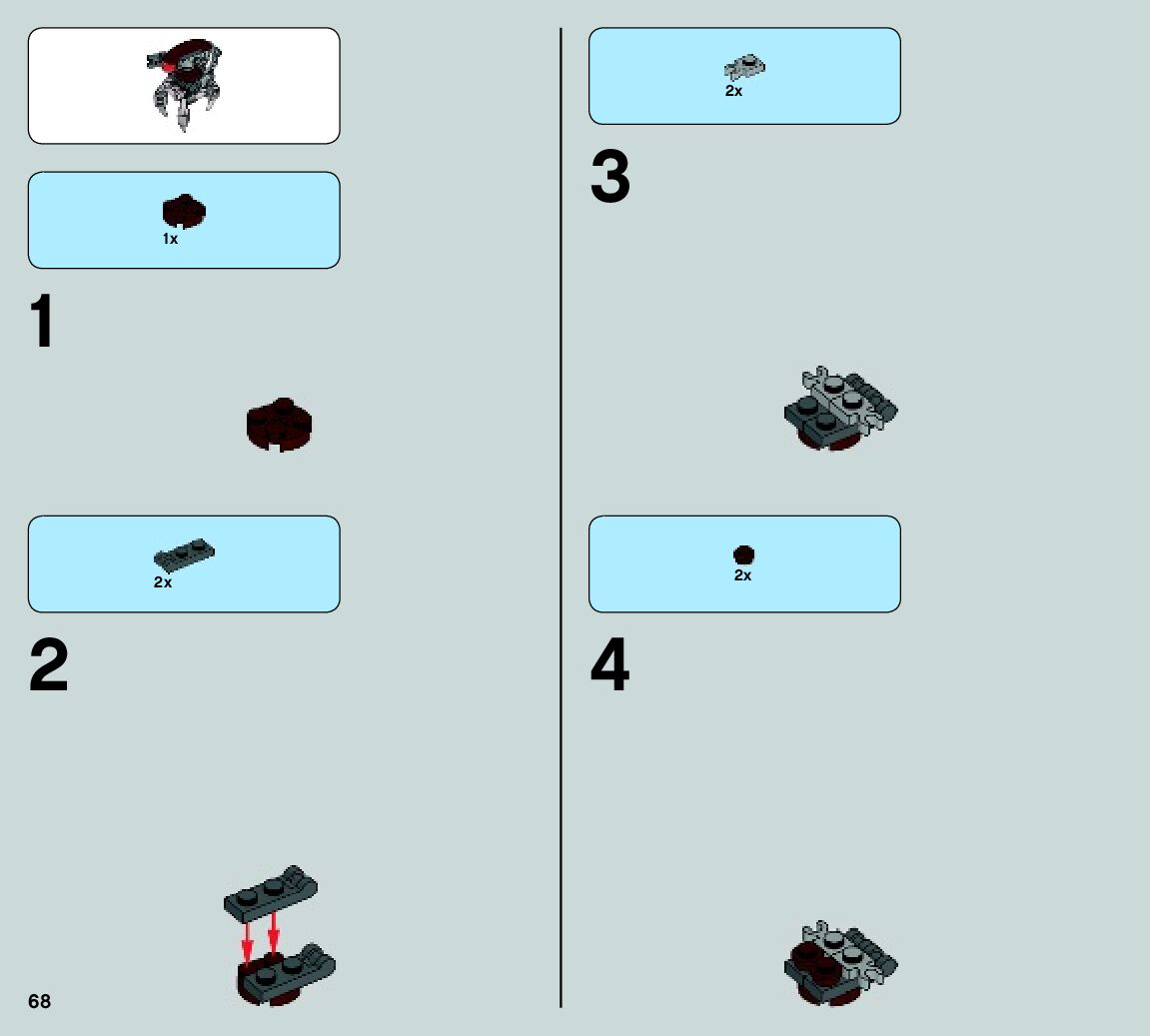 1x

1

2x

2

68

2x

3

2x

4