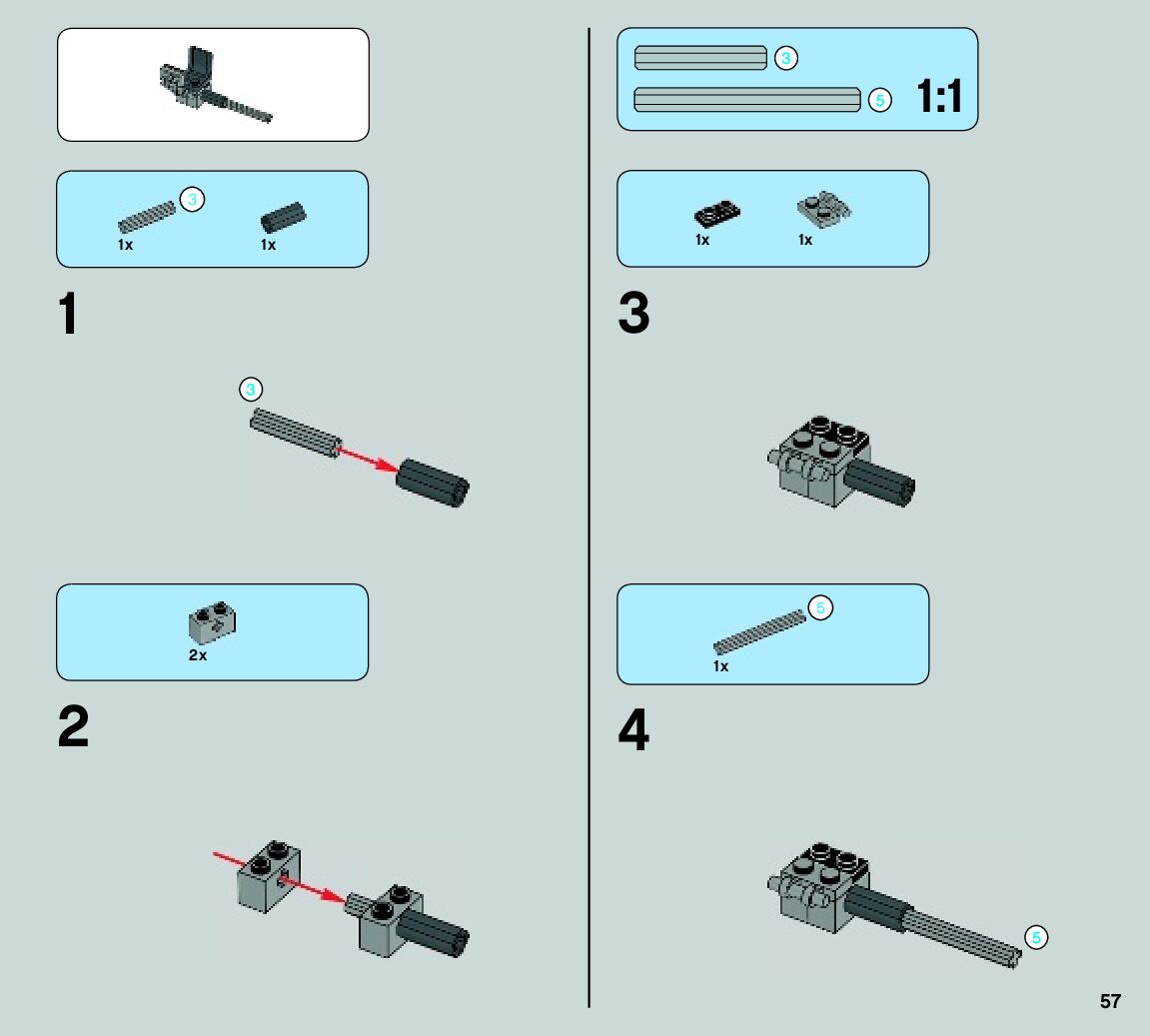 3
1x
1x

1

3

2x

2

3
5
1:1

1x
1x

3

5
1x

4

5

57