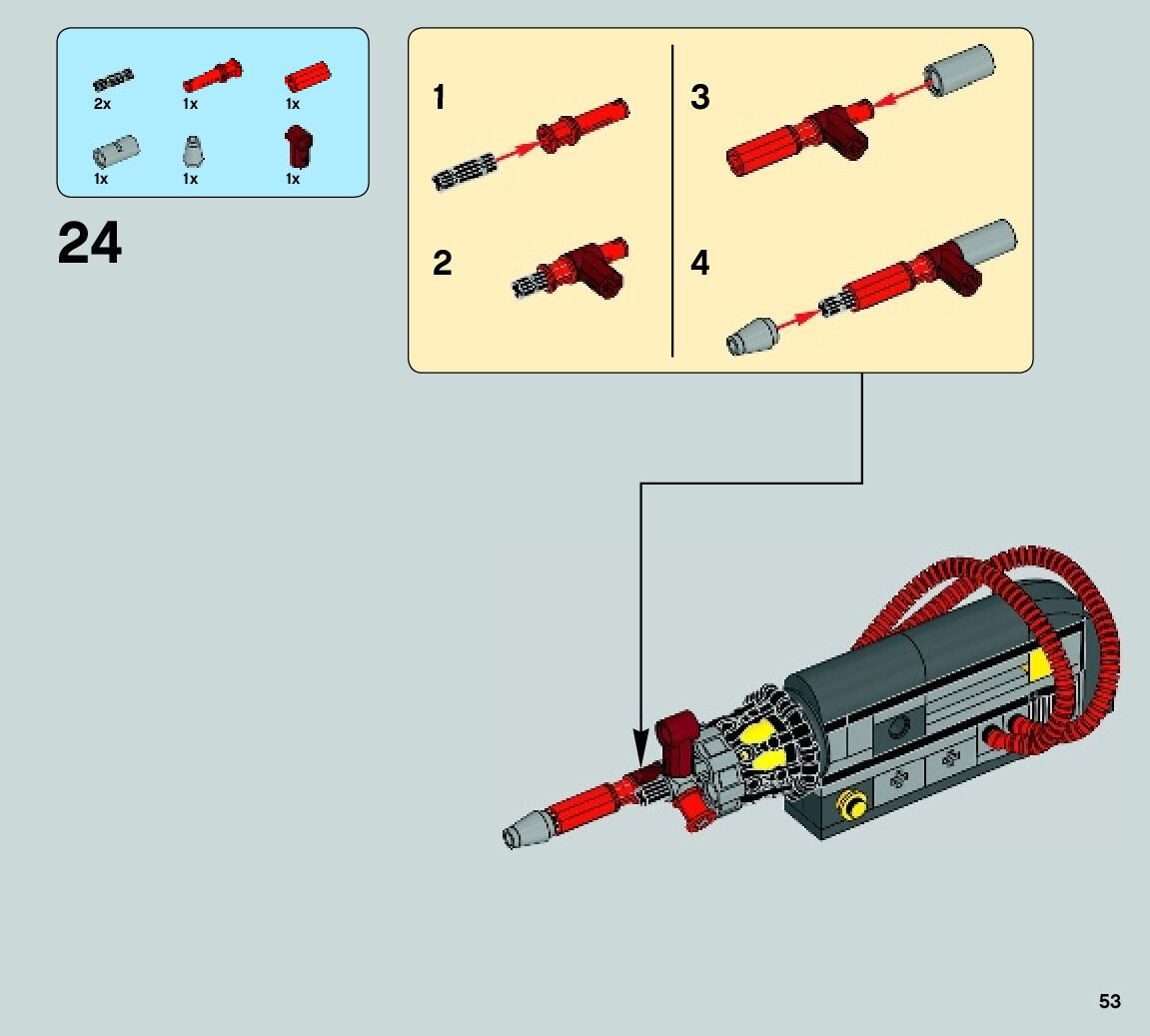 2x 1x 1x
1x 1x 1x

24

1

2

3

4

53