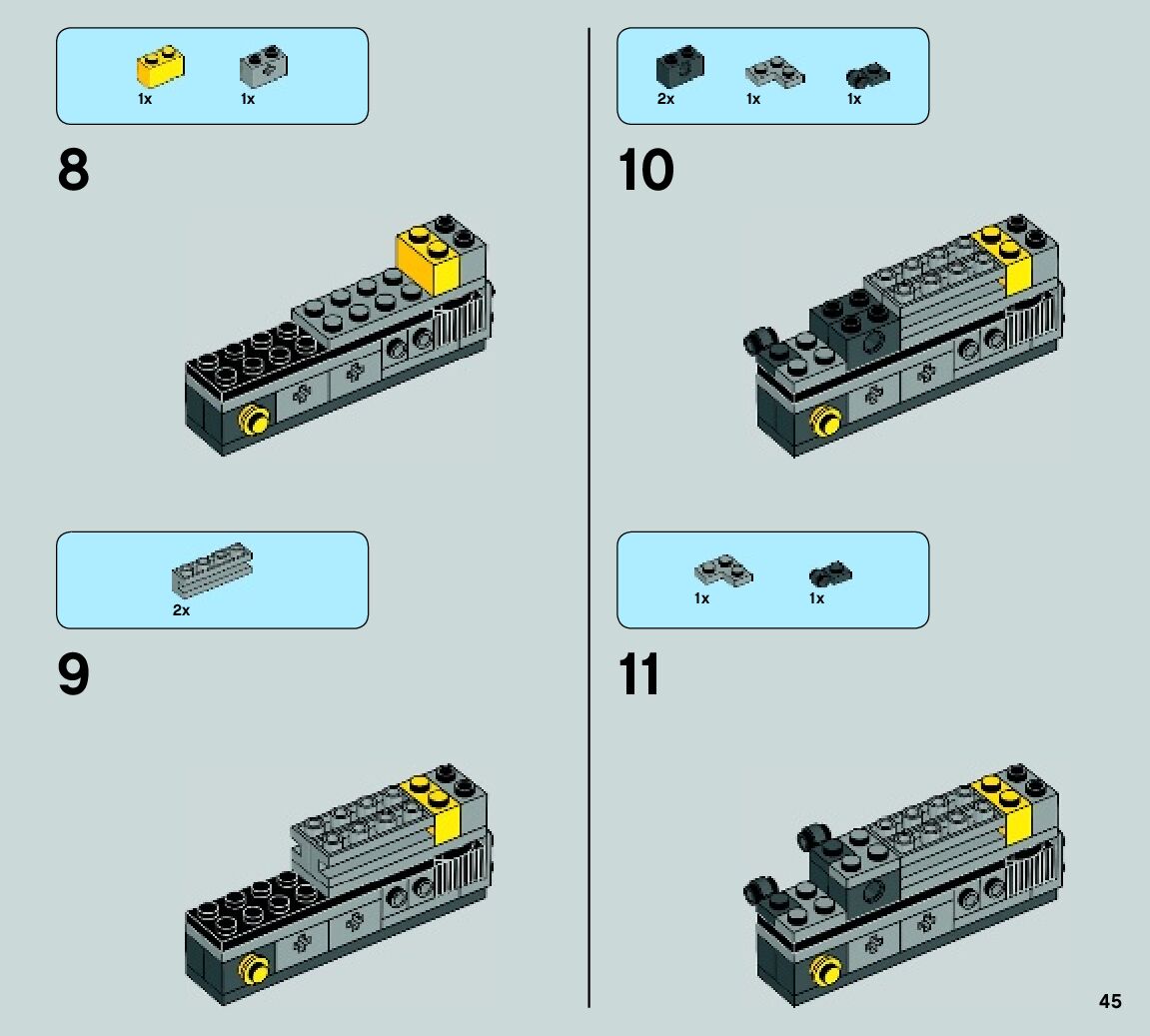 1x 1x

8

2x

9

2x 1x 1x

10

1x 1x

11

45