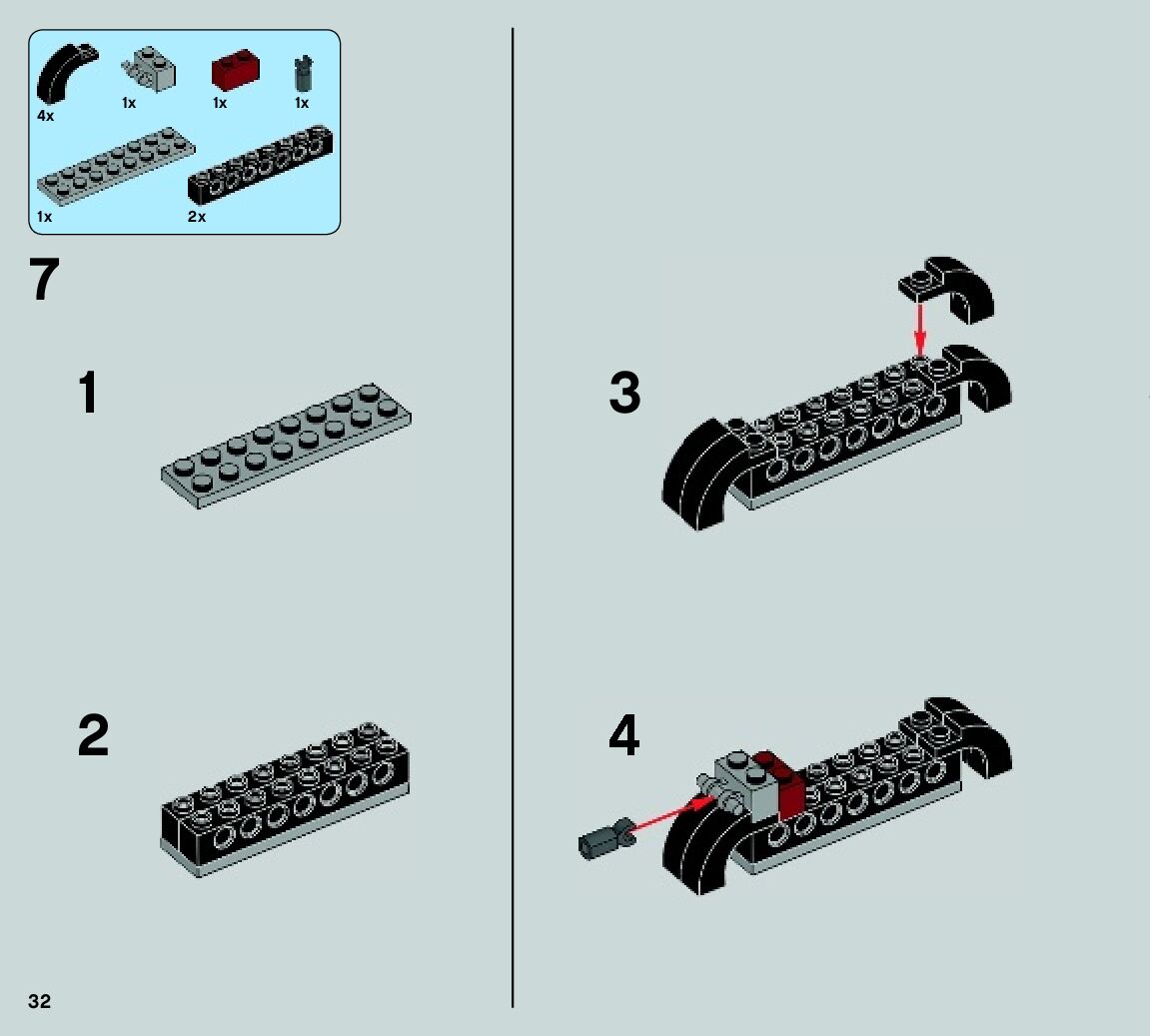 4x
1x
1x
1x
1x
2x

7

1

2

3

4

32