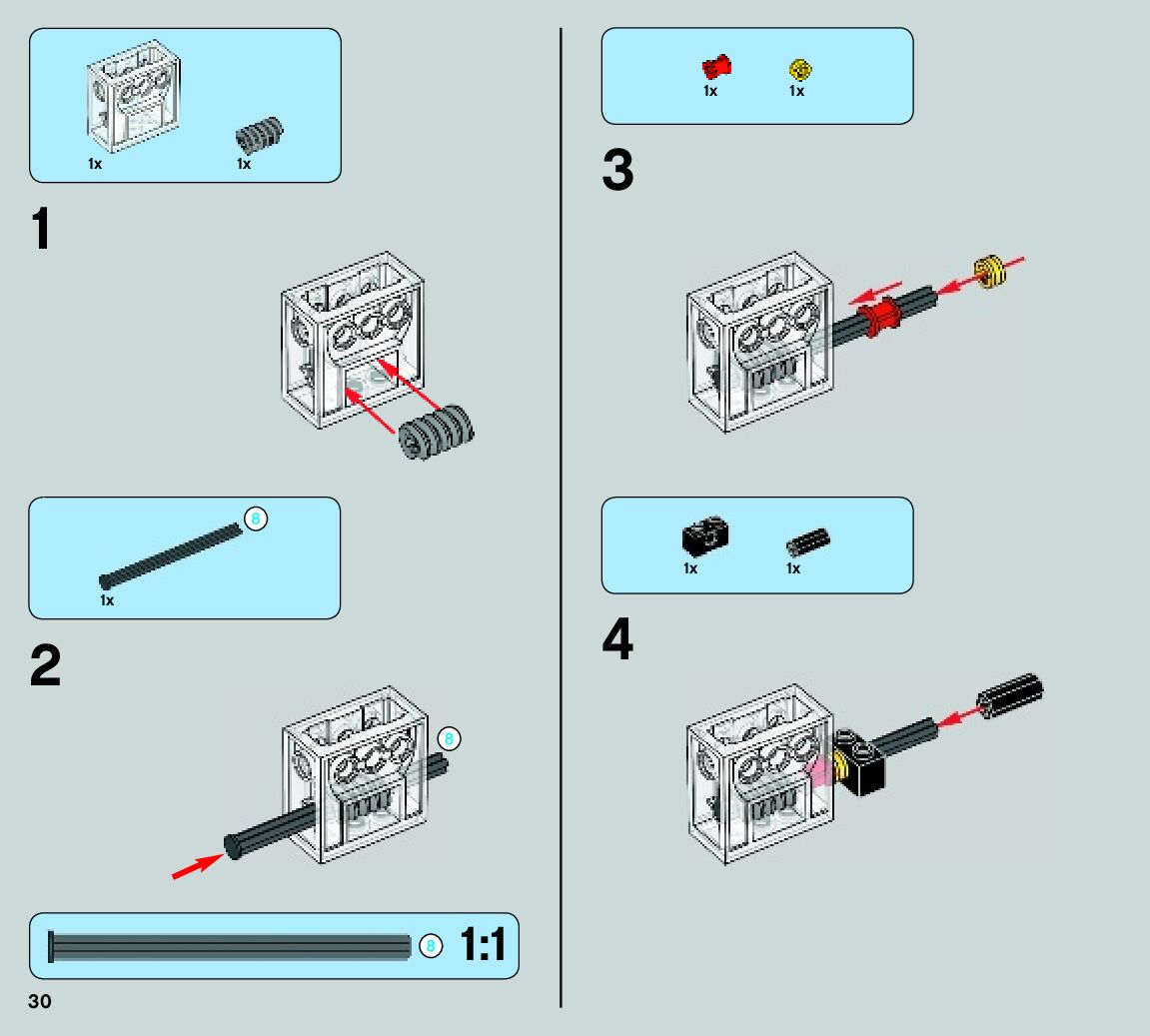 1x
1x

1

8
1x

2

8

8 1:1

30

1x 1x

3

1x 1x

4