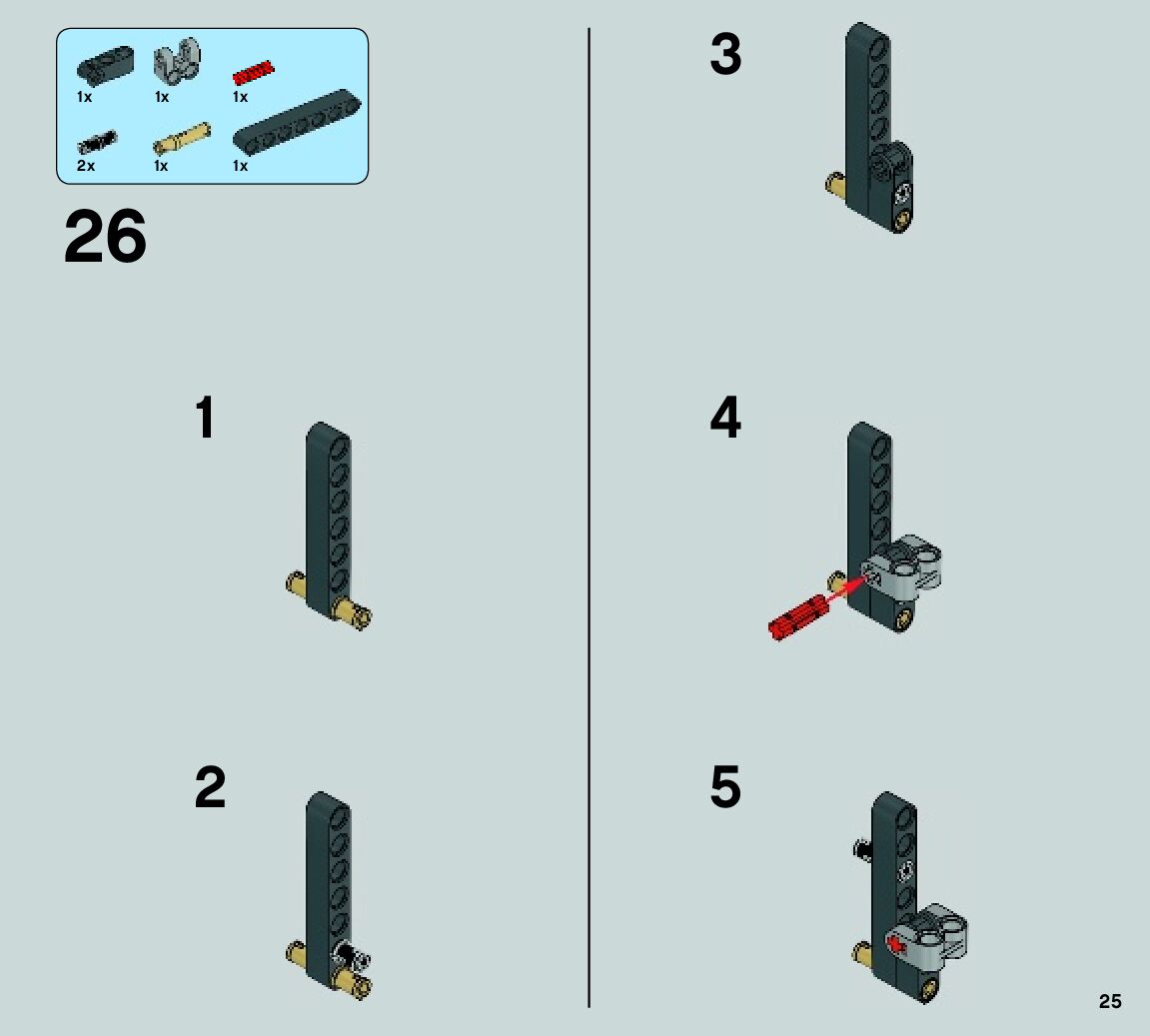 1x 1x 1x
2x 1x 1x

26

1

2

3

4

5

25