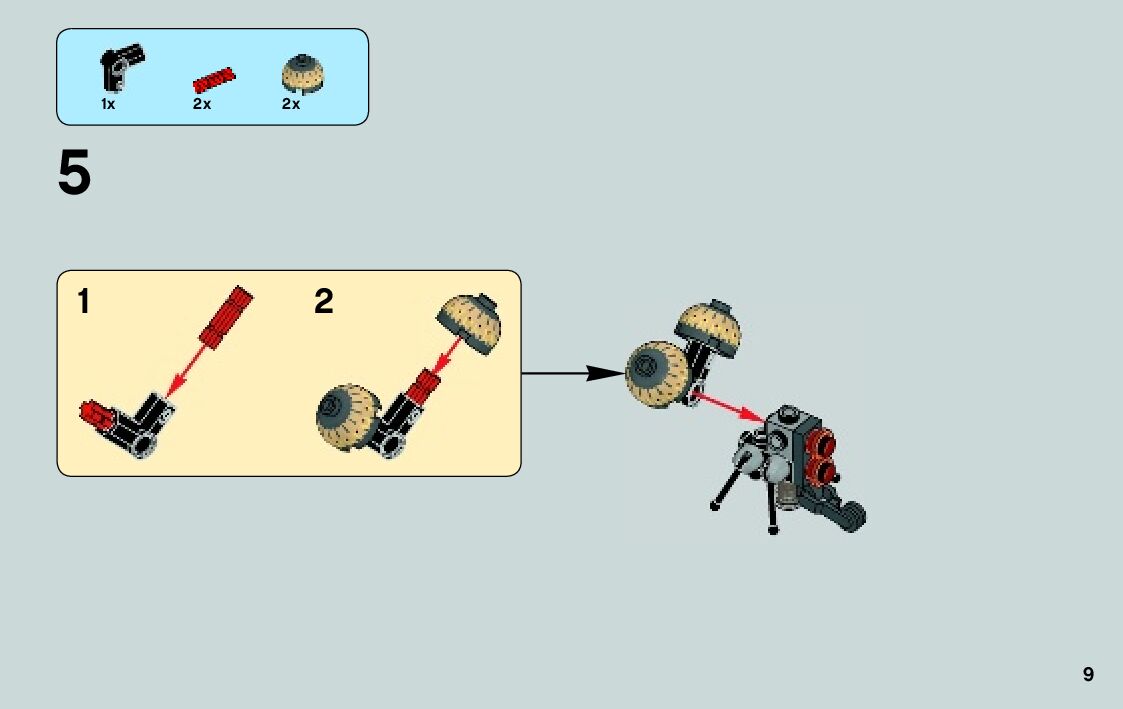 1x
2x
2x

5

1
2

9