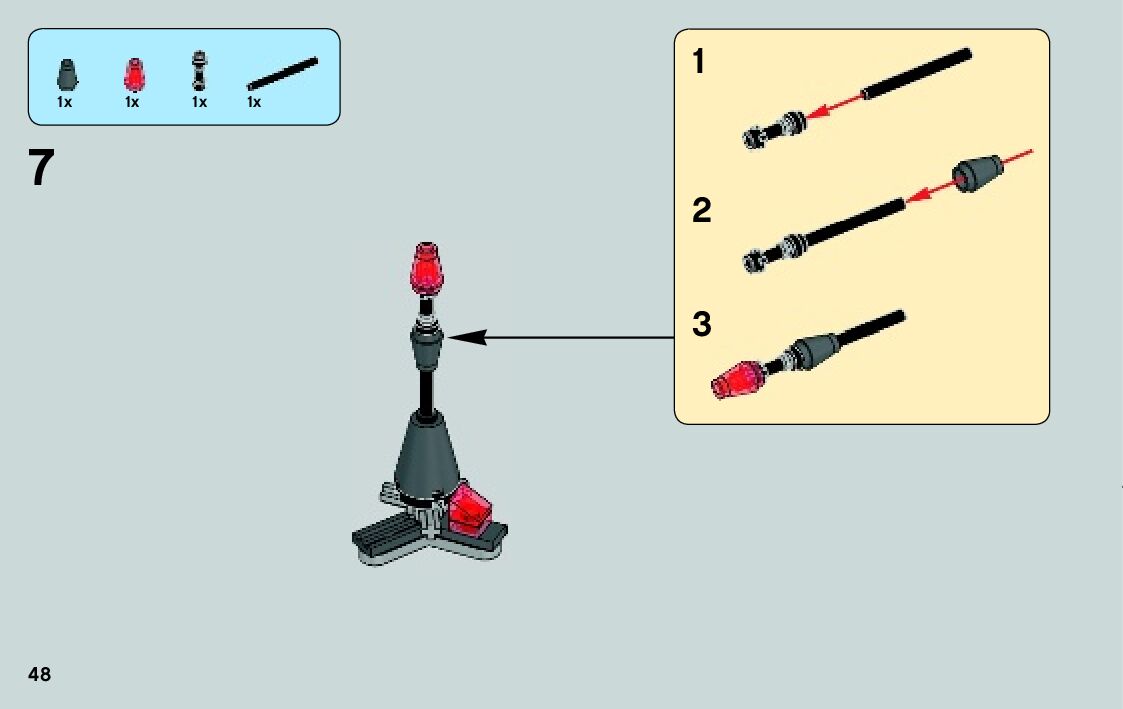 1x 1x 1x 1x

7

1

2

3

48