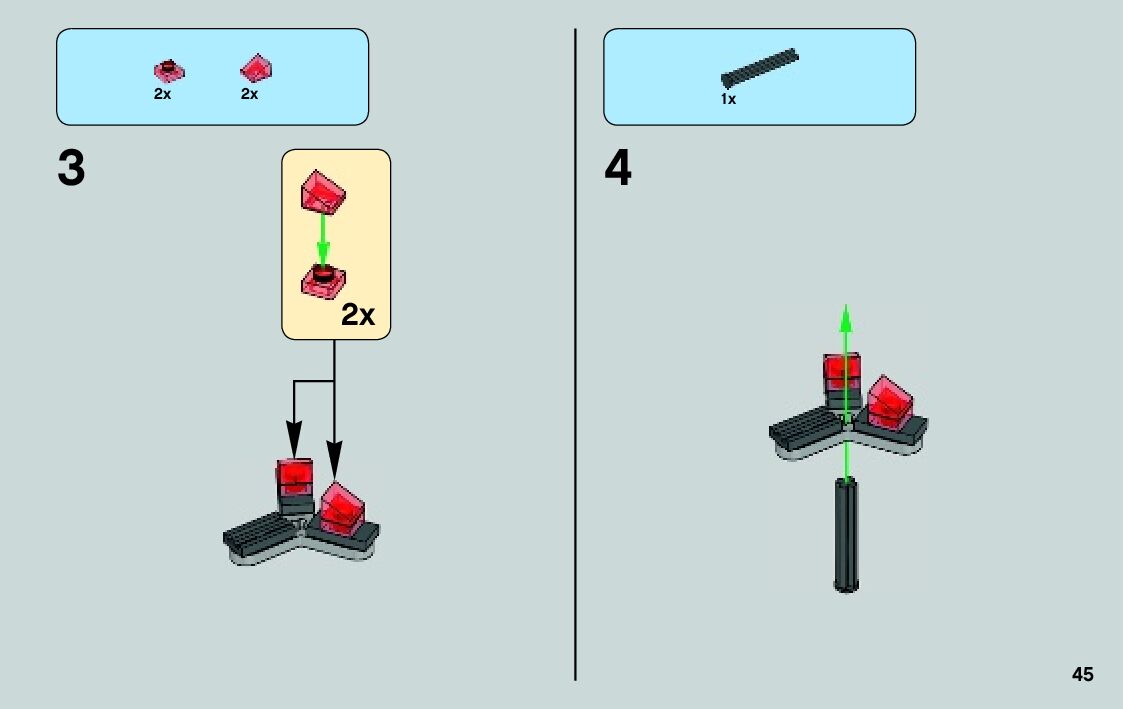 2x 2x

3

2x

1x

4

45