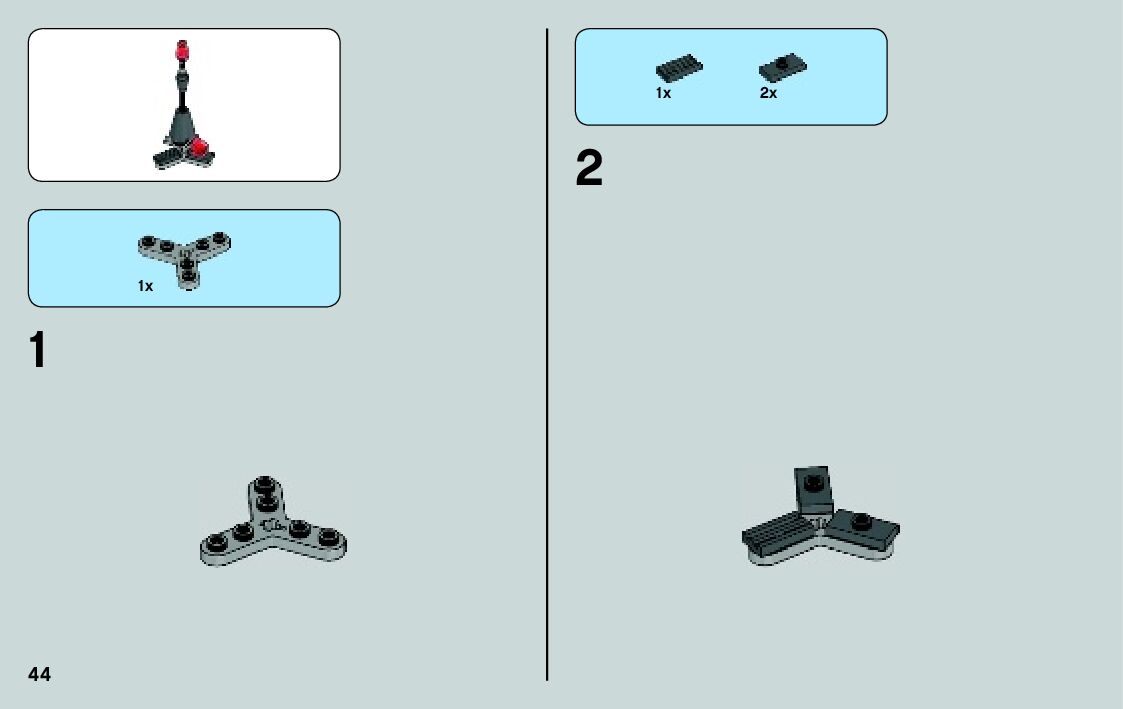 1x

1

44

1x 2x

2