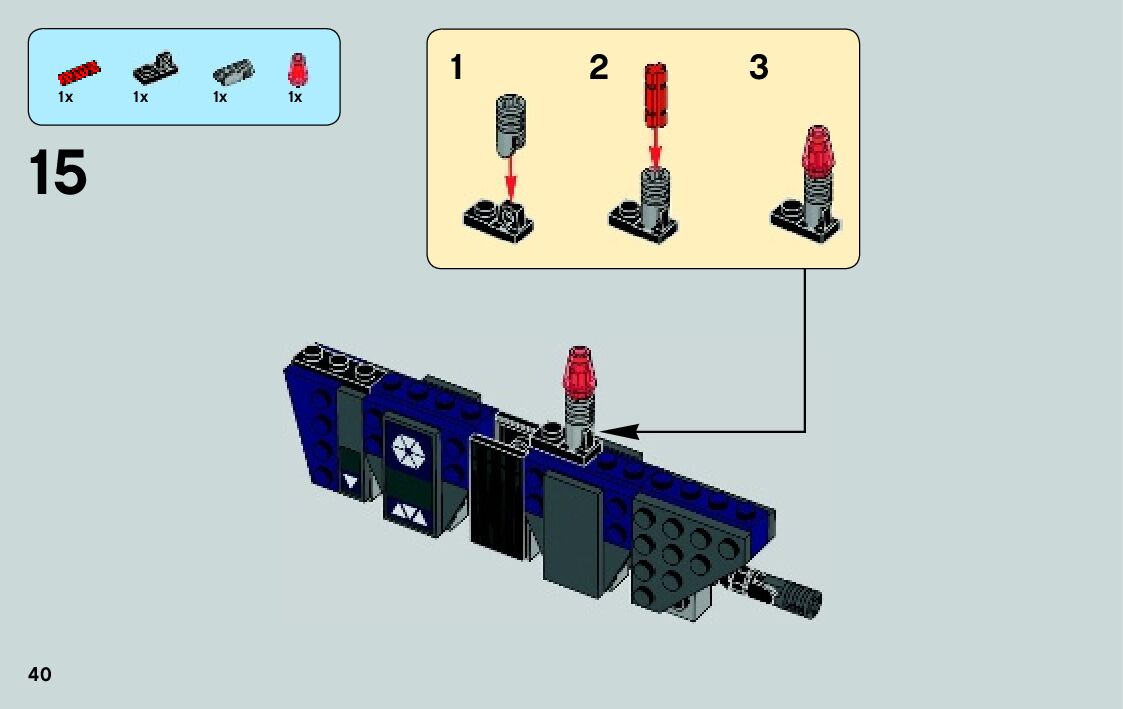 1x 1x 1x 1x

15

1 2 3

40