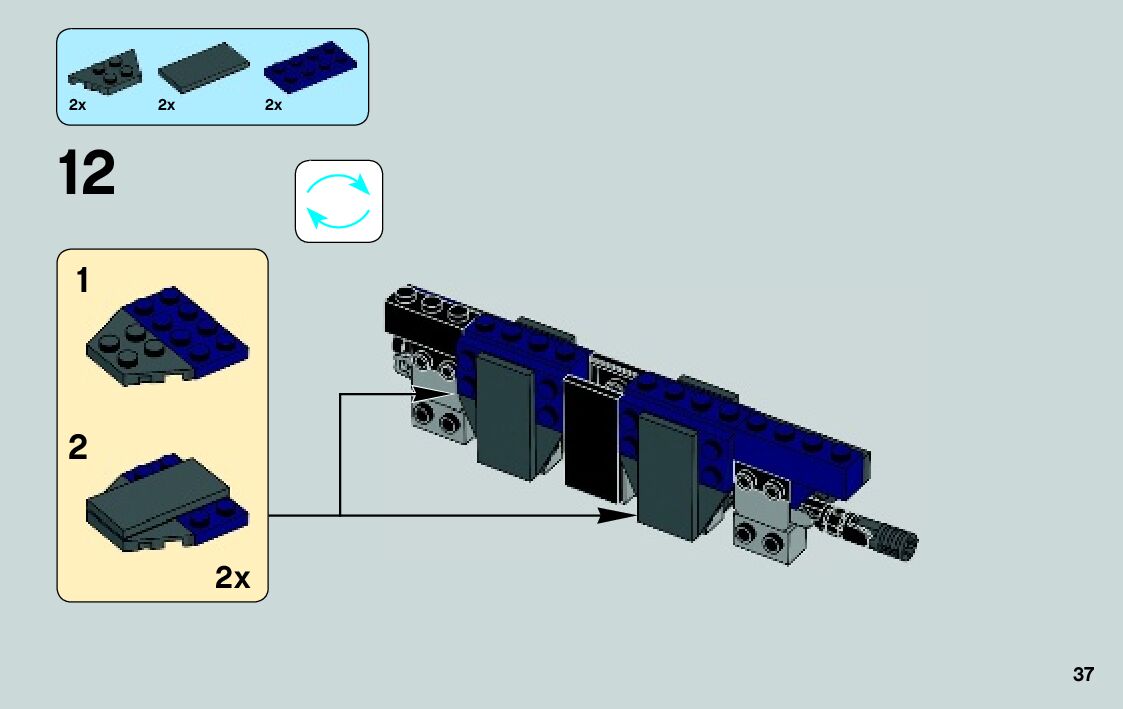 2x 2x 2x

12

1

2

2x

37