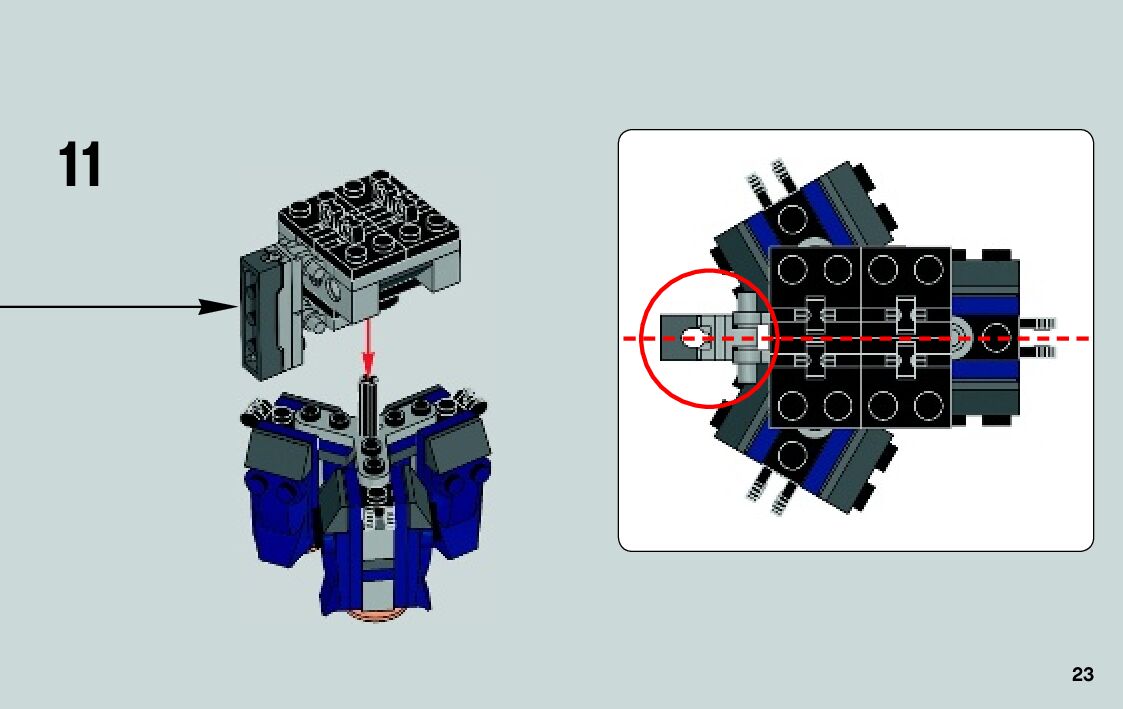 11

23