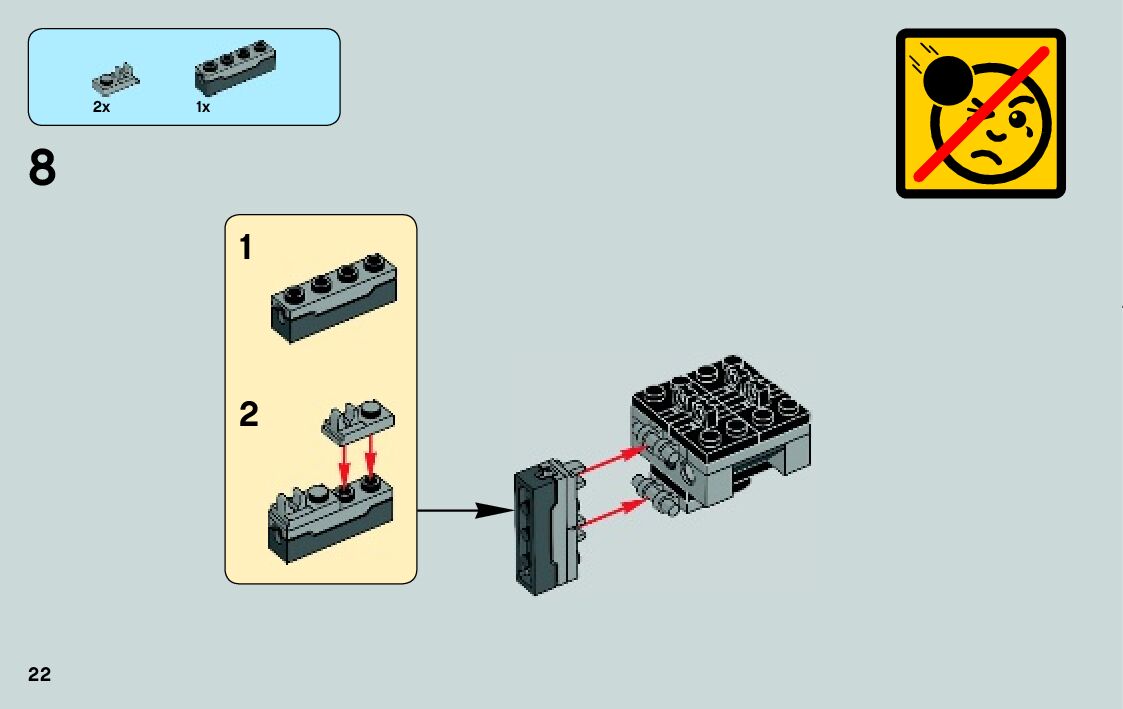 2x
1x

8

1

2

22