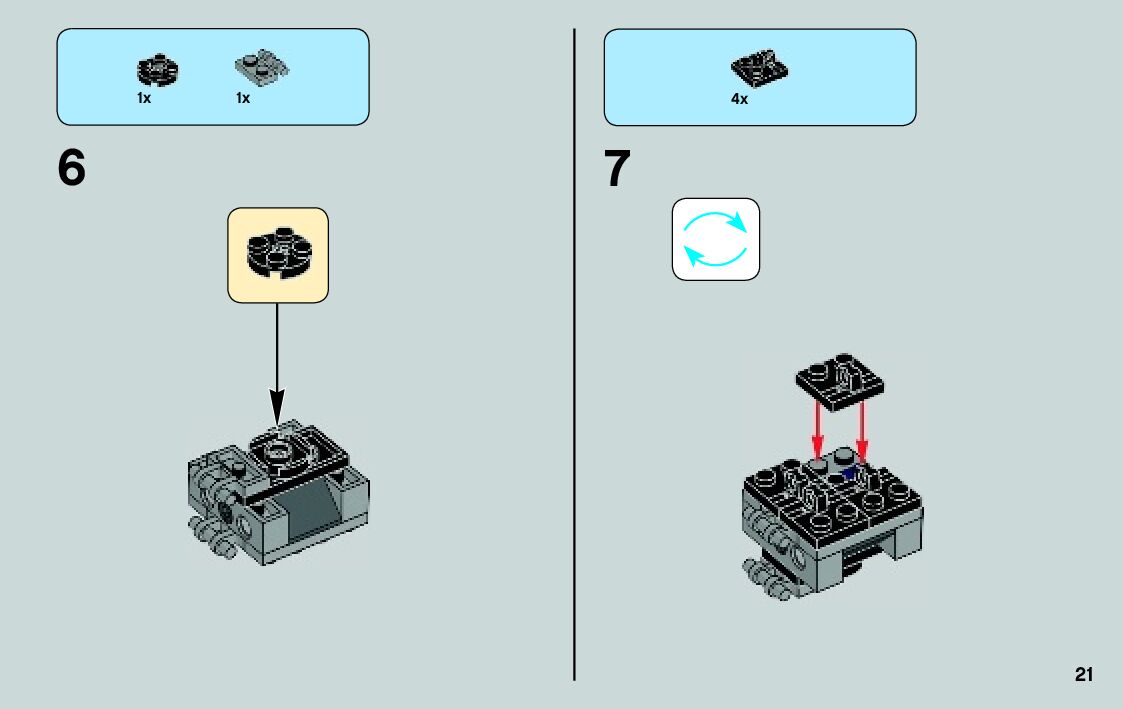 1x 1x

6

4x

7

21