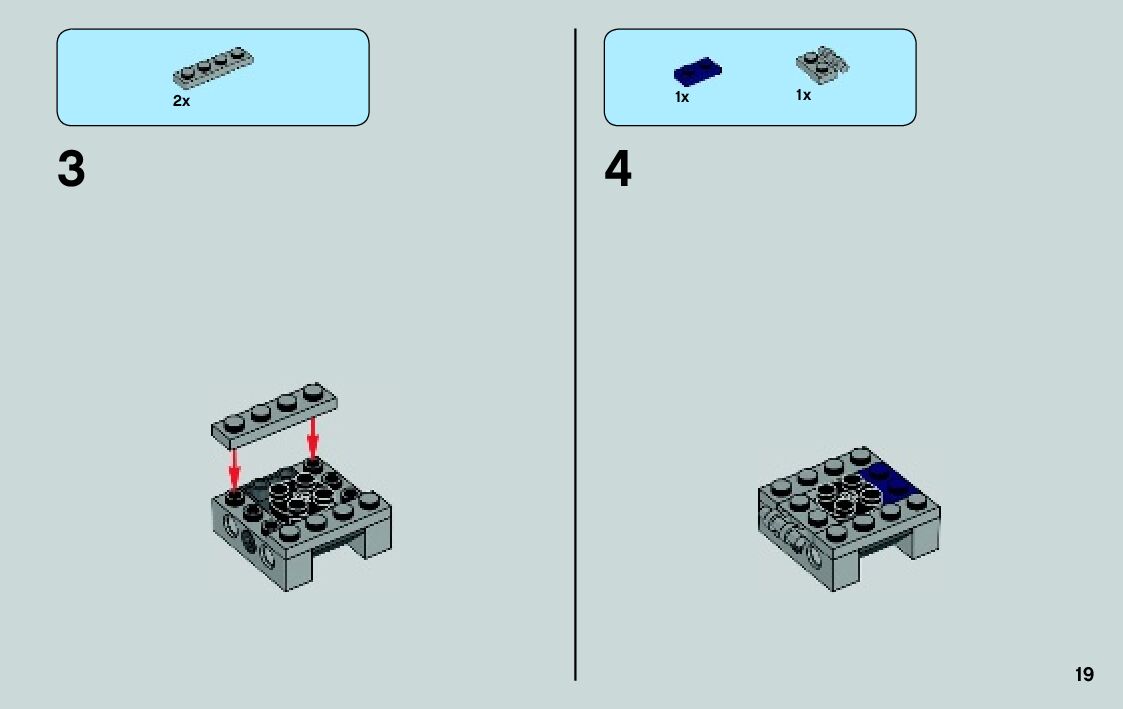 2x

3

1x 1x

4

19